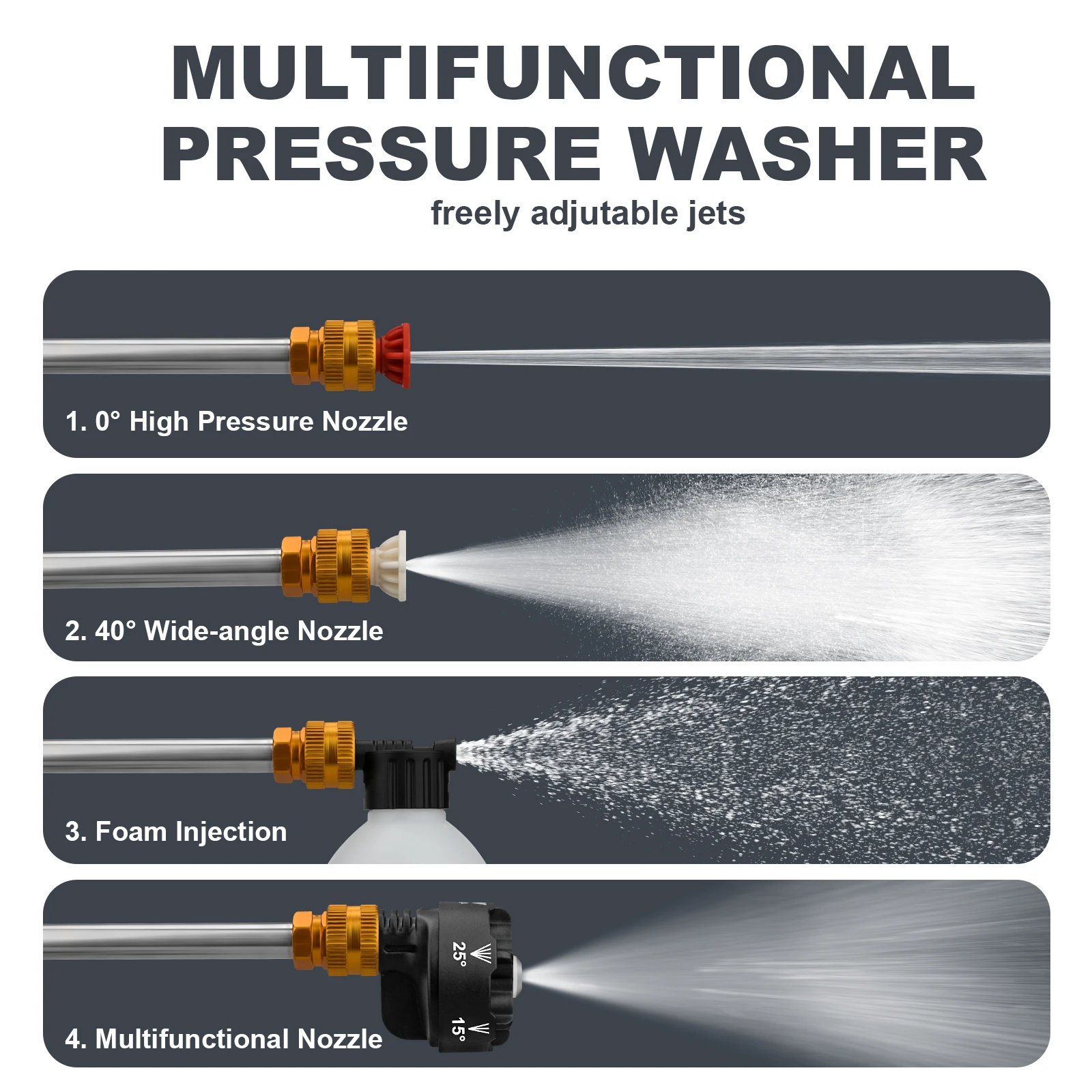 MULTIFUNCTIONAL PRESSURE WASHER

freely adjutable jets

1. 0° High Pressure Nozzle

2. 40° Wide-angle Nozzle

3. Foam Injection

25°

15°

4. Multifunctional Nozzle