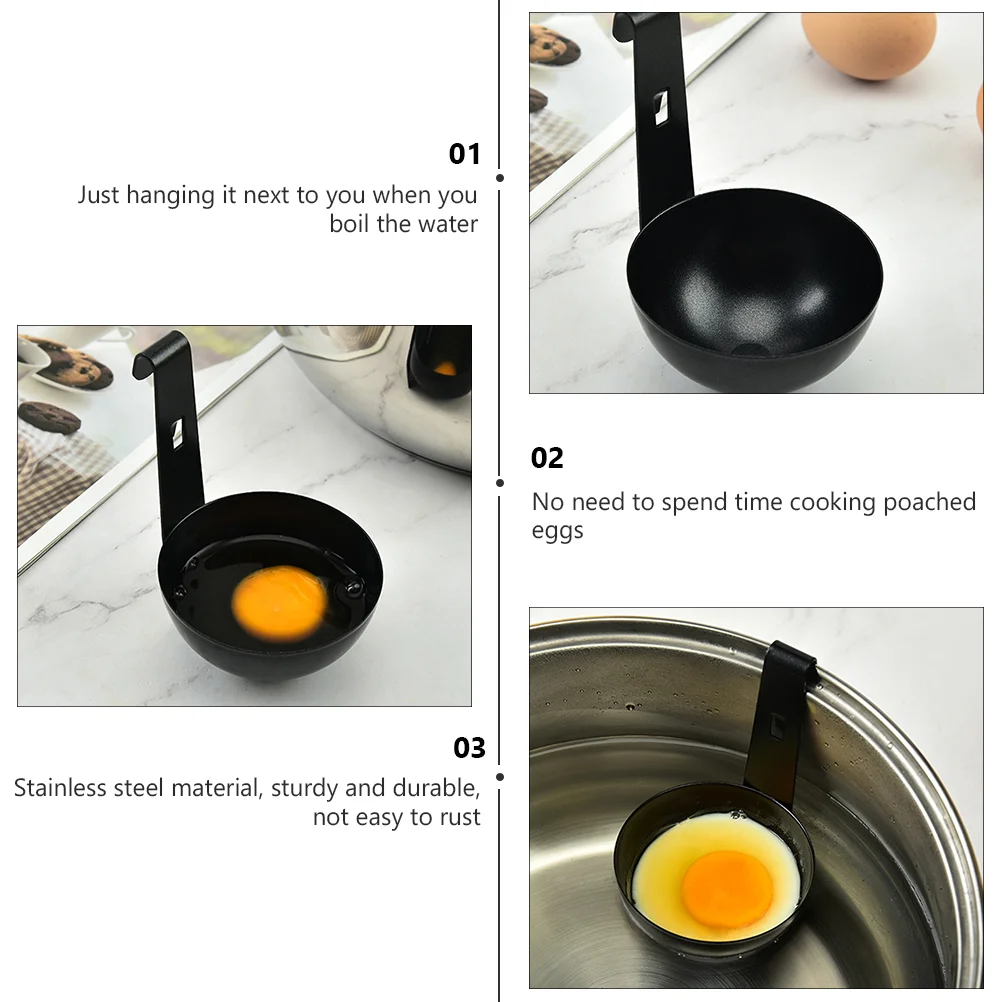 01

Just hanging it next to you when you boil the water

02

No need to spend time cooking poached eggs

03

Stainless steel material, sturdy and durable, not easy to rust