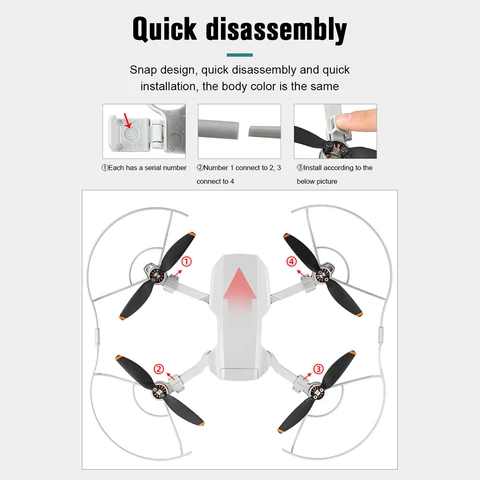 Quick disassembly

Snap design, quick disassembly and quick installation, the body color is the same

①Each has a serial number

②Number 1 connect to 2, 3 connect to 4

③Install according to the below picture

①

④

②

③