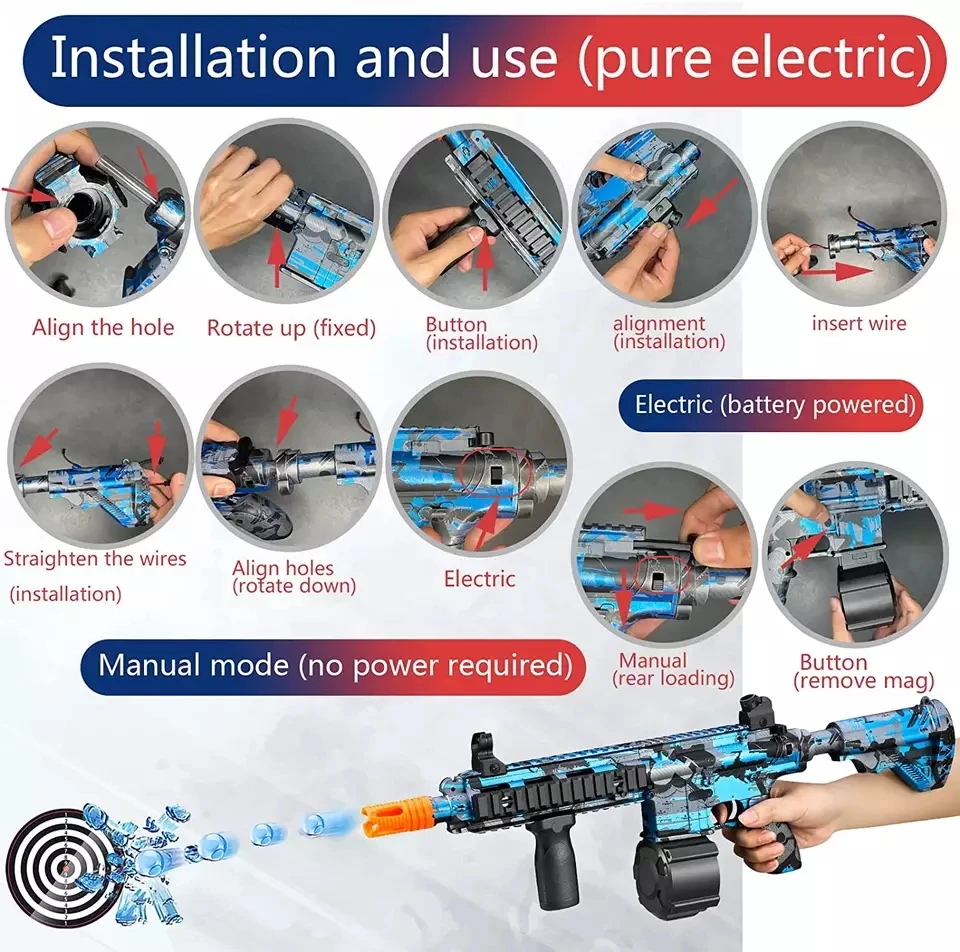 Installation and use (pure electric)

Align the hole

Rotate up (fixed)

Button (installation)

alignment (installation)

insert wire

Electric (battery powered)

Straighten the wires (installation)

Align holes (rotate down)

Electric

Manual (rear loading)

Button (remove mag)

Manual mode (no power required)