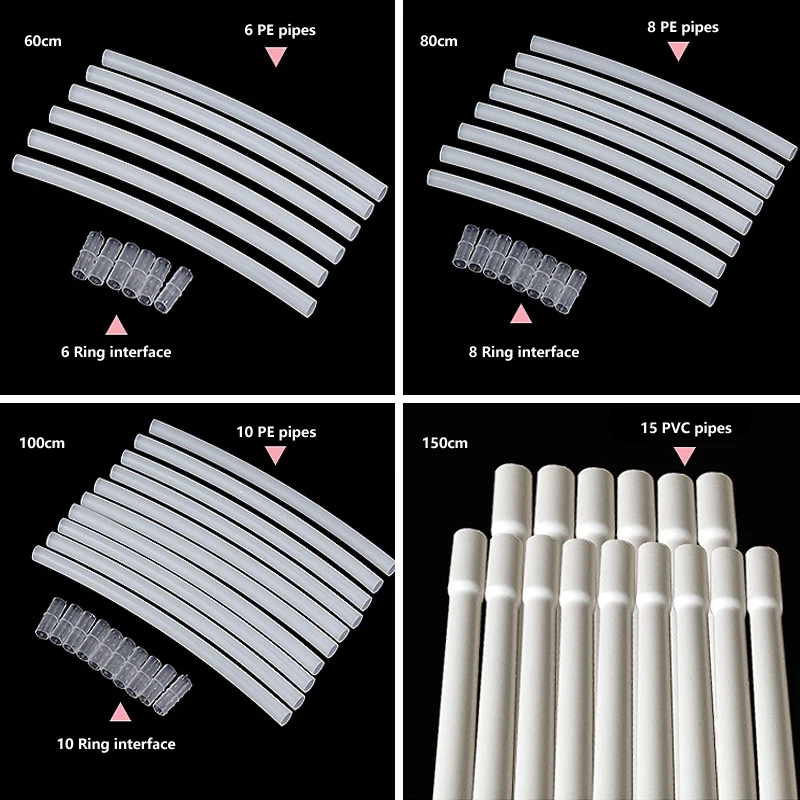 60cm

6 PE pipes

6 Ring interface

80cm

8 PE pipes

8 Ring interface

100cm

10 PE pipes

10 Ring interface

150cm

15 PVC pipes