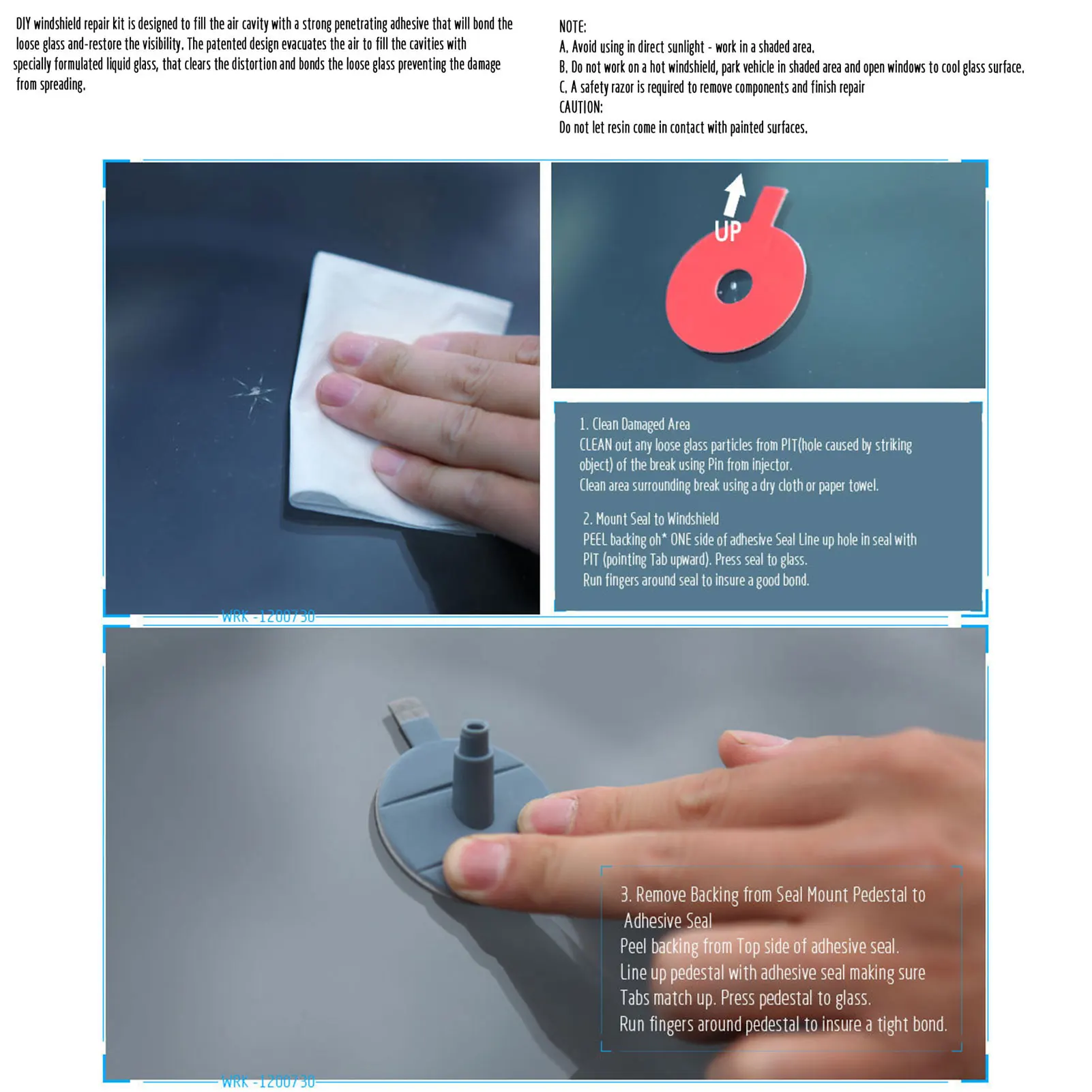 DIY windshield repair kit is designed to fill the air cavity with a strong penetrating adhesive that will bond the loose glass and-restore the visibility. The patented design evacuates the air to fill the cavities with specially formulated liquid glass, that clears the distortion and bonds the loose glass preventing the damage from spreading.

NOTE:
A. Avoid using in direct sunlight - work in a shaded area.
B. Do not work on a hot windshield, park vehicle in shaded area and open windows to cool glass surface.
C. A safety razor is required to remove components and finish repair
CAUTION:
Do not let resin come in contact with painted surfaces.

UP

1. Clean Damaged Area
CLEAN out any loose glass particles from PIT(hole caused by striking object) of the break using Pin from injector.
Clean area surrounding break using a dry cloth or paper towel.

2. Mount Seal to Windshield
PEEL backing oh* ONE side of adhesive Seal Line up hole in seal with PIT (pointing Tab upward). Press seal to glass.
Run fingers around seal to insure a good bond.

WRK -1200730

3. Remove Backing from Seal Mount Pedestal to Adhesive Seal
Peel backing from Top side of adhesive seal.
Line up pedestal with adhesive seal making sure Tabs match up. Press pedestal to glass.
Run fingers around pedestal to insure a tight bond.

WRK -1200730