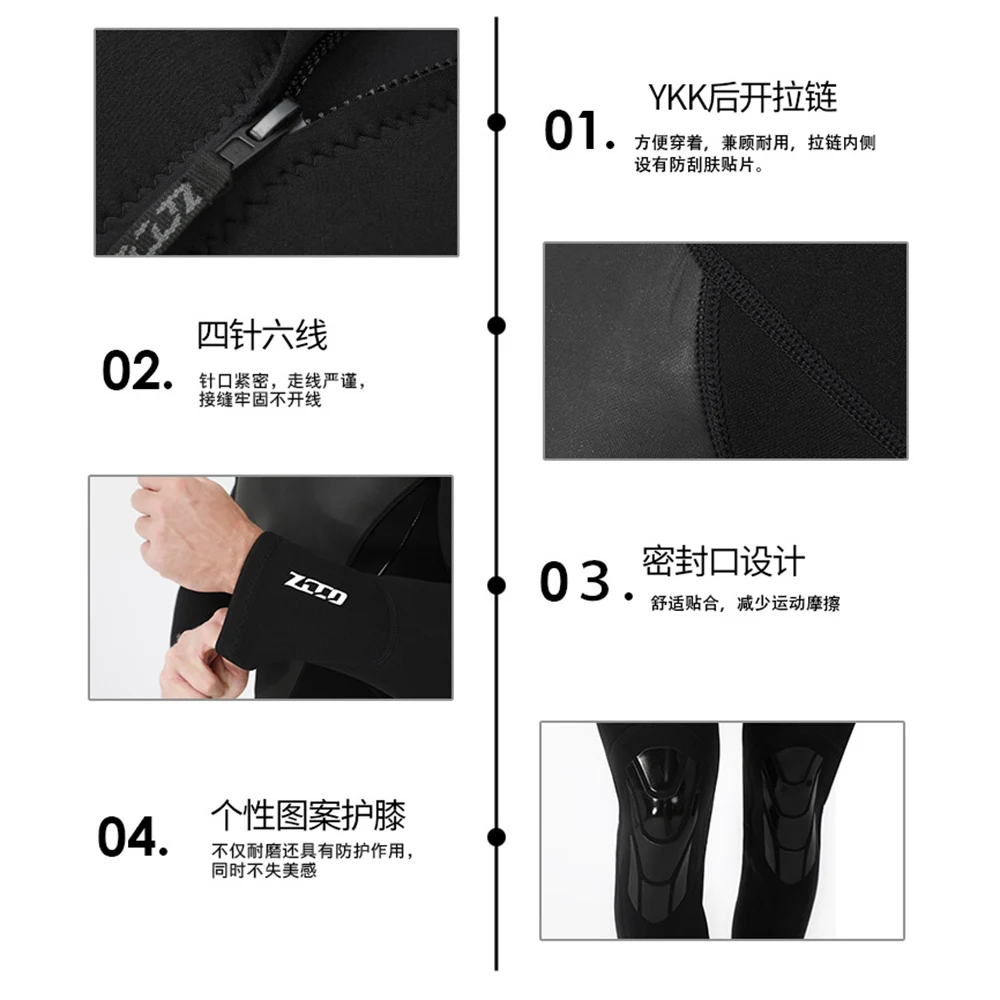 01. YKK后开拉链
方便穿着，兼顾耐用，拉链内侧设有防刮肤贴片。

02. 四针六线
针口紧密，走线严谨，接缝牢固不开线

ZCCO

03. 密封口设计
舒适贴合，减少运动摩擦

04. 个性图案护膝
不仅耐磨还具有防护作用，同时不失美感