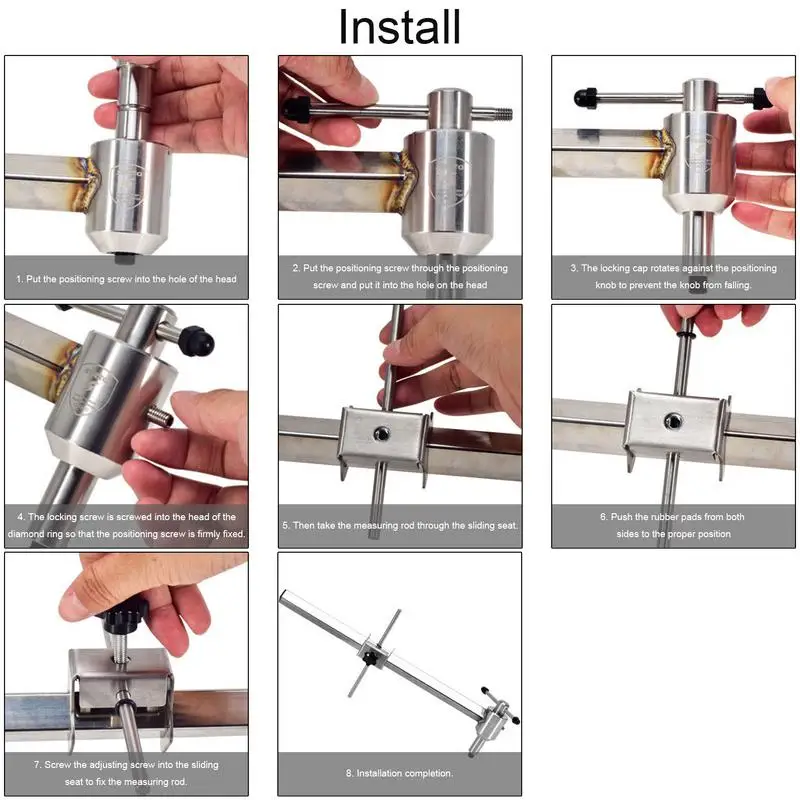 Install

1. Put the positioning screw into the hole of the head

2. Put the positioning screw through the positioning screw and put it into the hole on the head

3. The locking cap rotates against the positioning knob to prevent the knob from falling.

4. The locking screw is screwed into the head of the diamond ring so that the positioning screw is firmly fixed.

5. Then take the measuring rod through the sliding seat.

6. Push the rubber pads from both sides to the proper position

7. Screw the adjusting screw into the sliding seat to fix the measuring rod.

8. Installation completion.