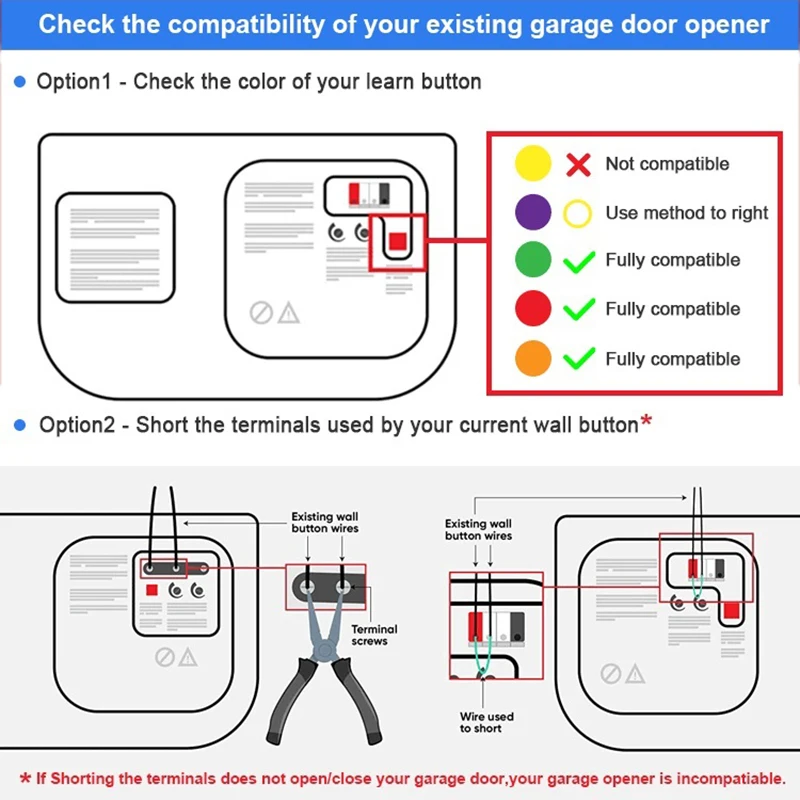 Check the compatibility of your existing garage door opener

Option1 - Check the color of your learn button

Not compatible
Use method to right
Fully compatible
Fully compatible
Fully compatible

Option2 - Short the terminals used by your current wall button*

Existing wall button wires

Terminal screws

Existing wall button wires

Wire used to short

* If Shorting the terminals does not open/close your garage door,your garage opener is incompatiable.