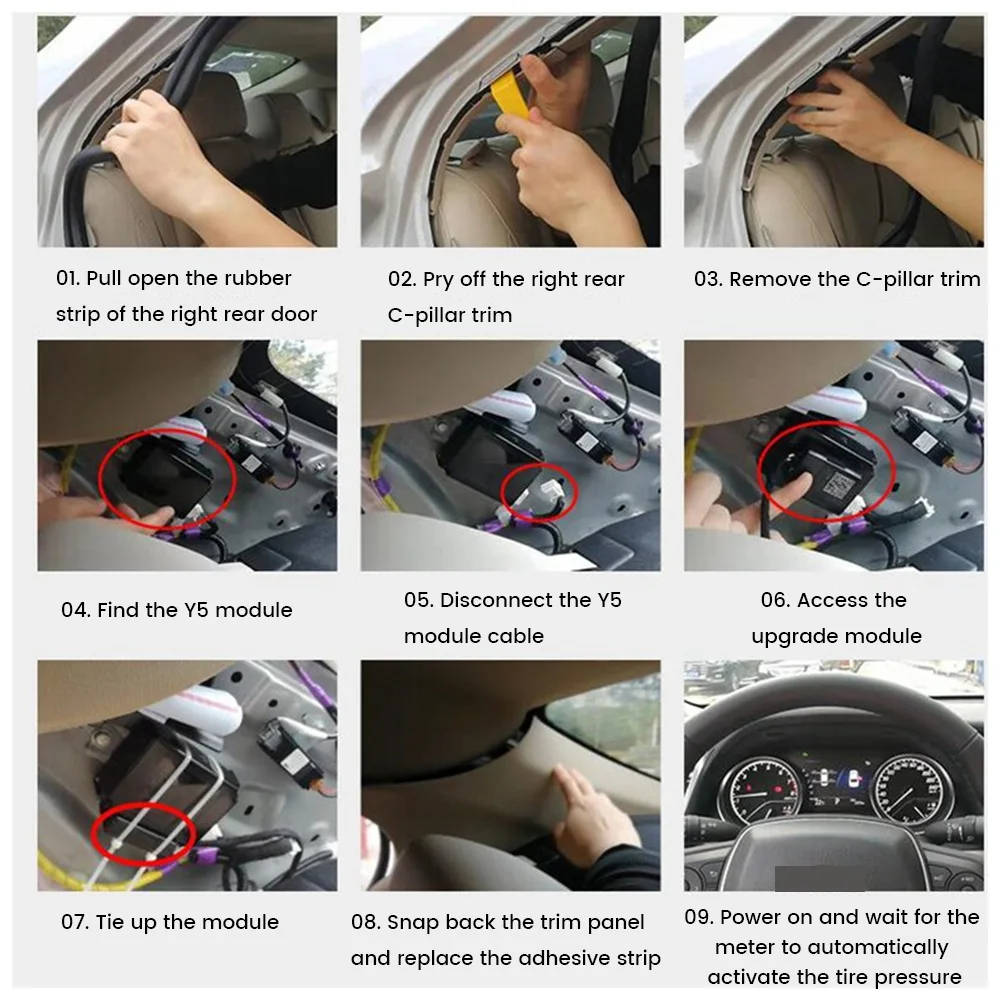 01. Pull open the rubber strip of the right rear door

02. Pry off the right rear C-pillar trim

03. Remove the C-pillar trim

04. Find the Y5 module

05. Disconnect the Y5 module cable

06. Access the upgrade module

07. Tie up the module

08. Snap back the trim panel and replace the adhesive strip

09. Power on and wait for the meter to automatically activate the tire pressure