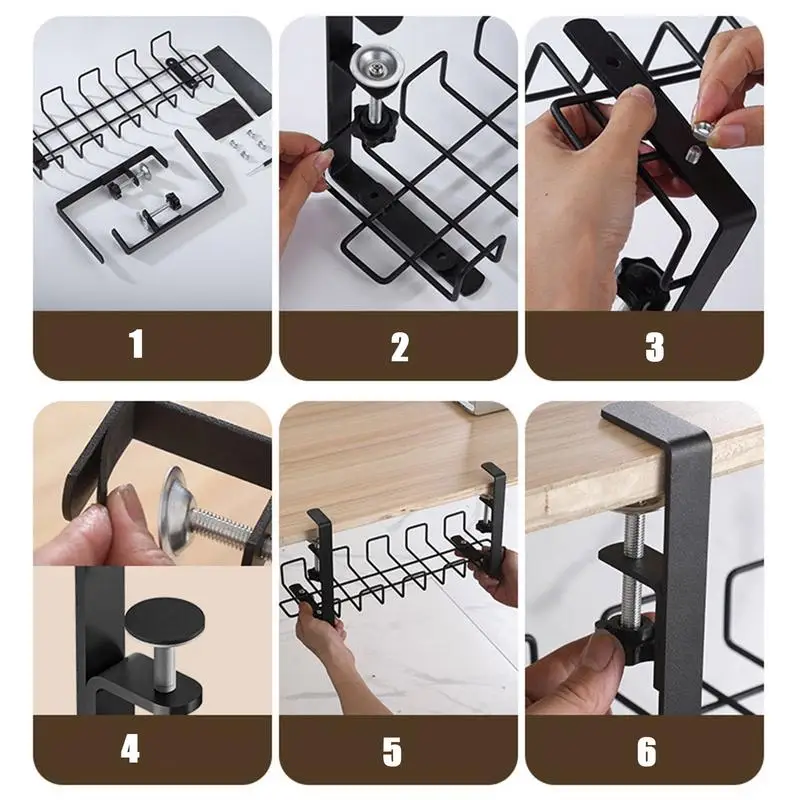 1

2

3

4

5

6