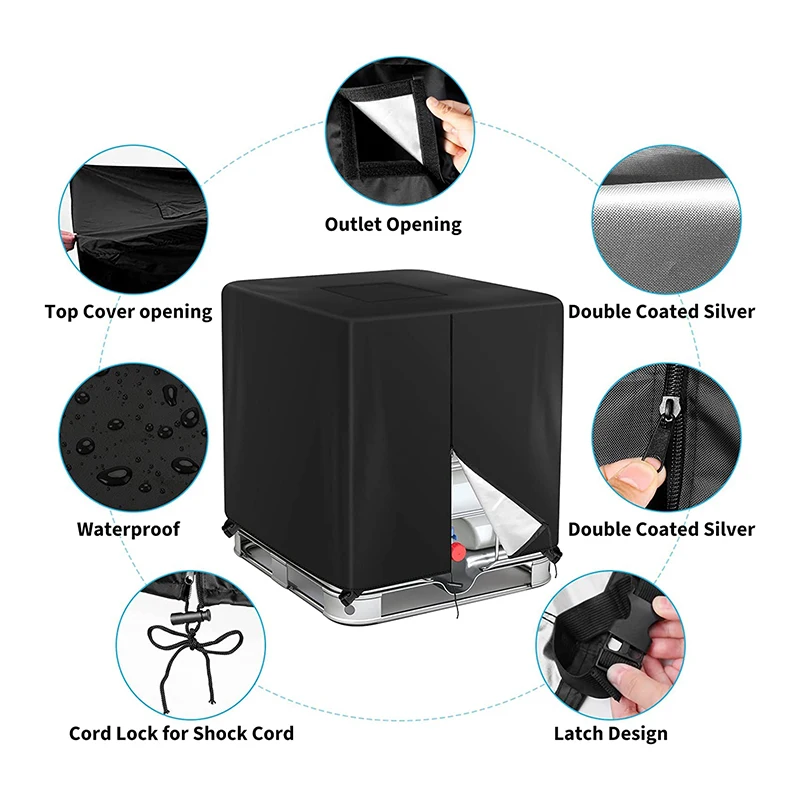 Outlet Opening

Top Cover opening

Double Coated Silver

Waterproof

Double Coated Silver

Cord Lock for Shock Cord

Latch Design