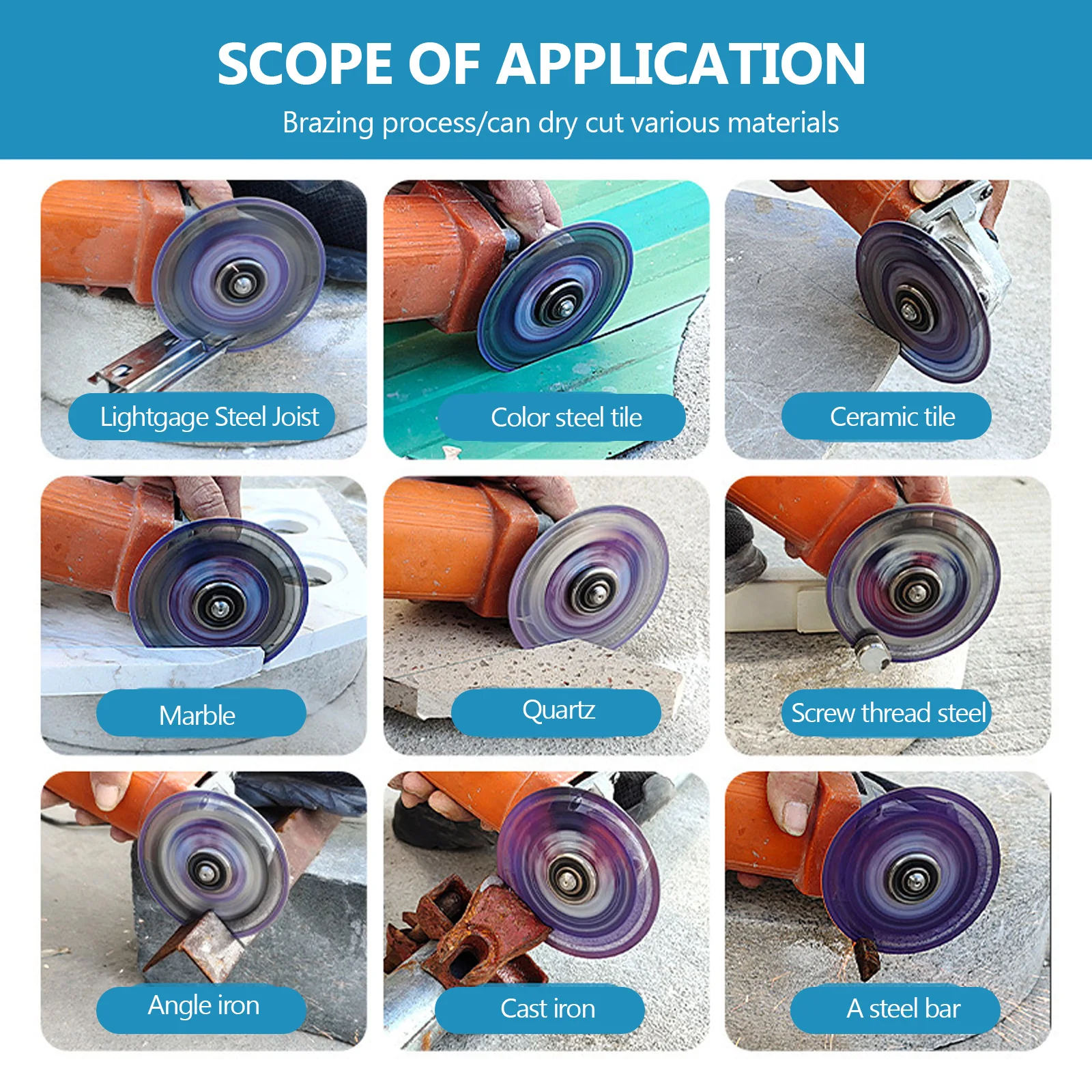 SCOPE OF APPLICATION

Brazing process/can dry cut various materials

Lightgage Steel Joist

Color steel tile

Ceramic tile

Marble

Quartz

Screw thread steel

Angle iron

Cast iron

A steel bar