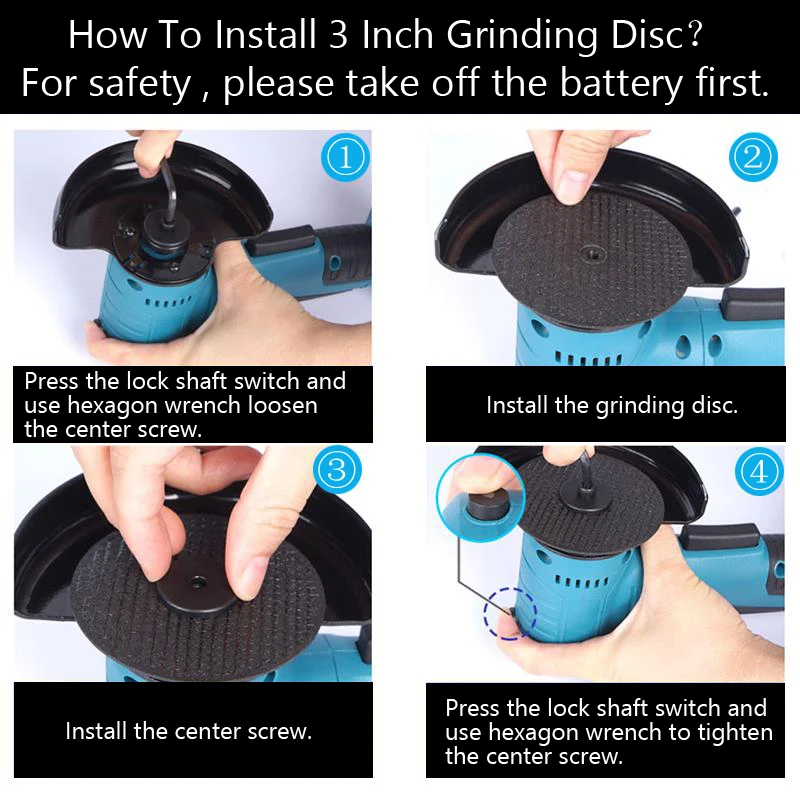 How To Install 3 Inch Grinding Disc?
For safety , please take off the battery first.

①

Press the lock shaft switch and use hexagon wrench loosen the center screw.

②

Install the grinding disc.

③

Install the center screw.

④

Press the lock shaft switch and use hexagon wrench to tighten the center screw.