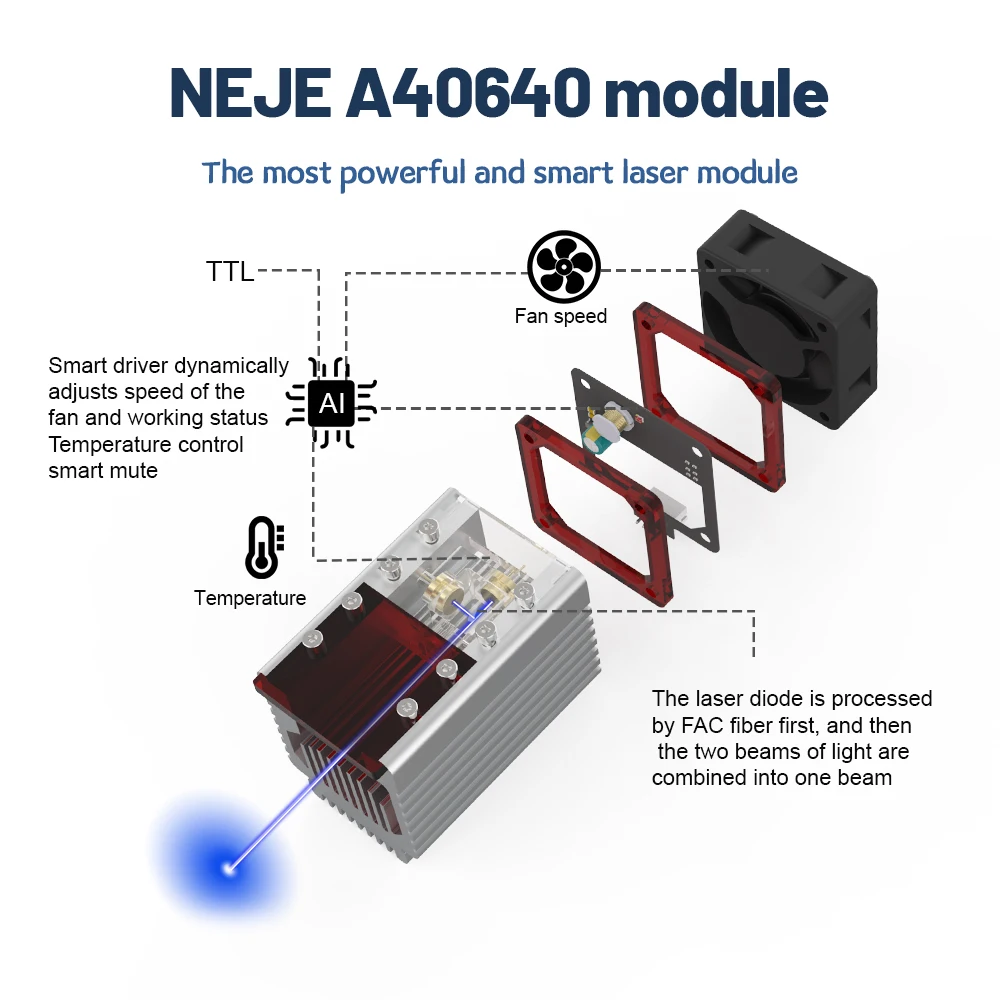 NEJE A40640 module

The most powerful and smart laser module

TTL

Fan speed

Smart driver dynamically adjusts speed of the fan and working status Temperature control smart mute

AI

Temperature

The laser diode is processed by FAC fiber first, and then the two beams of light are combined into one beam