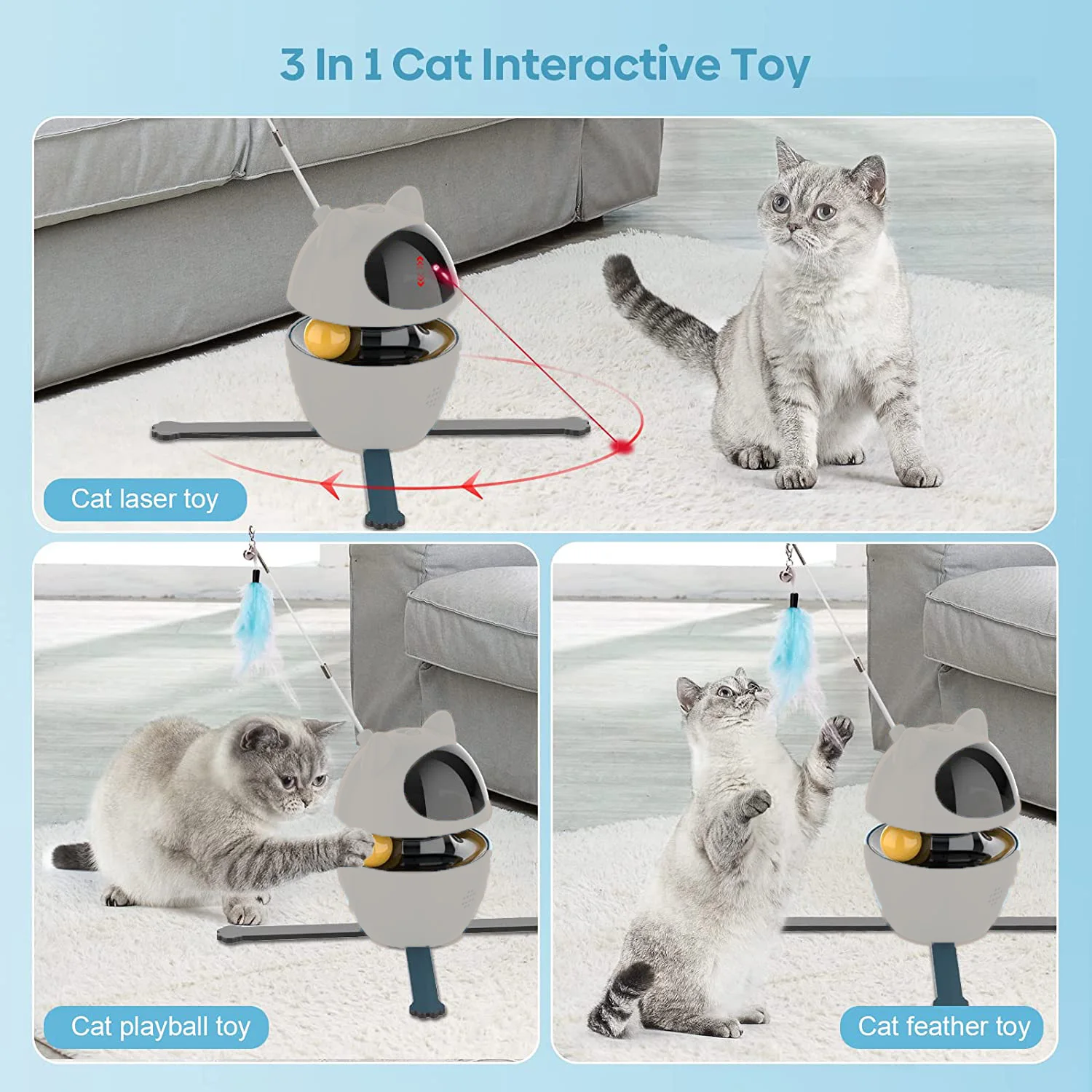 3 In 1 Cat Interactive Toy

Cat laser toy

Cat playball toy

Cat feather toy