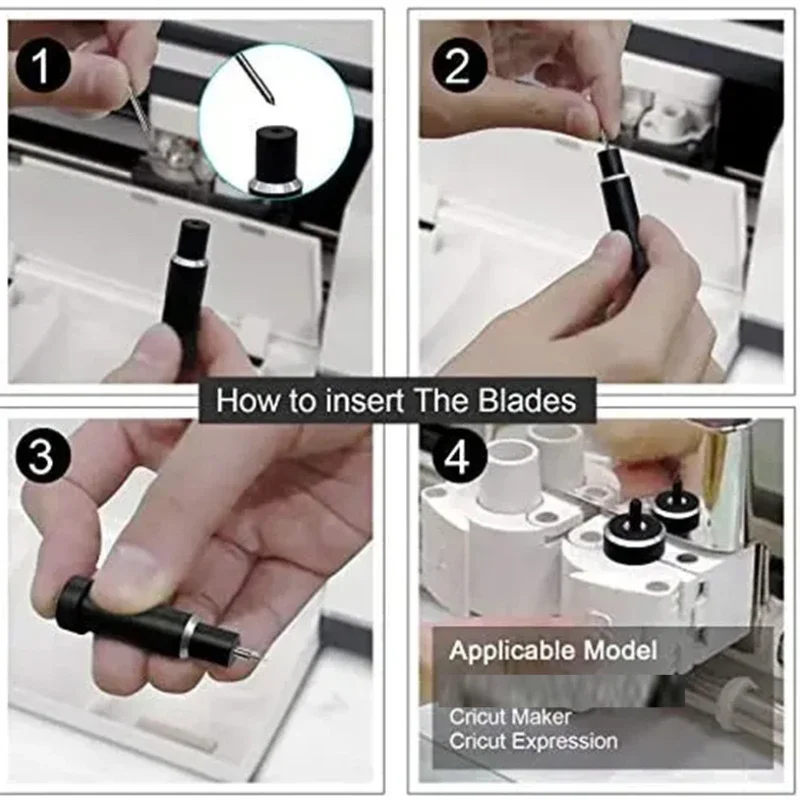 1

2

How to insert The Blades

3

4

Applicable Model

Cricut Maker
Cricut Expression