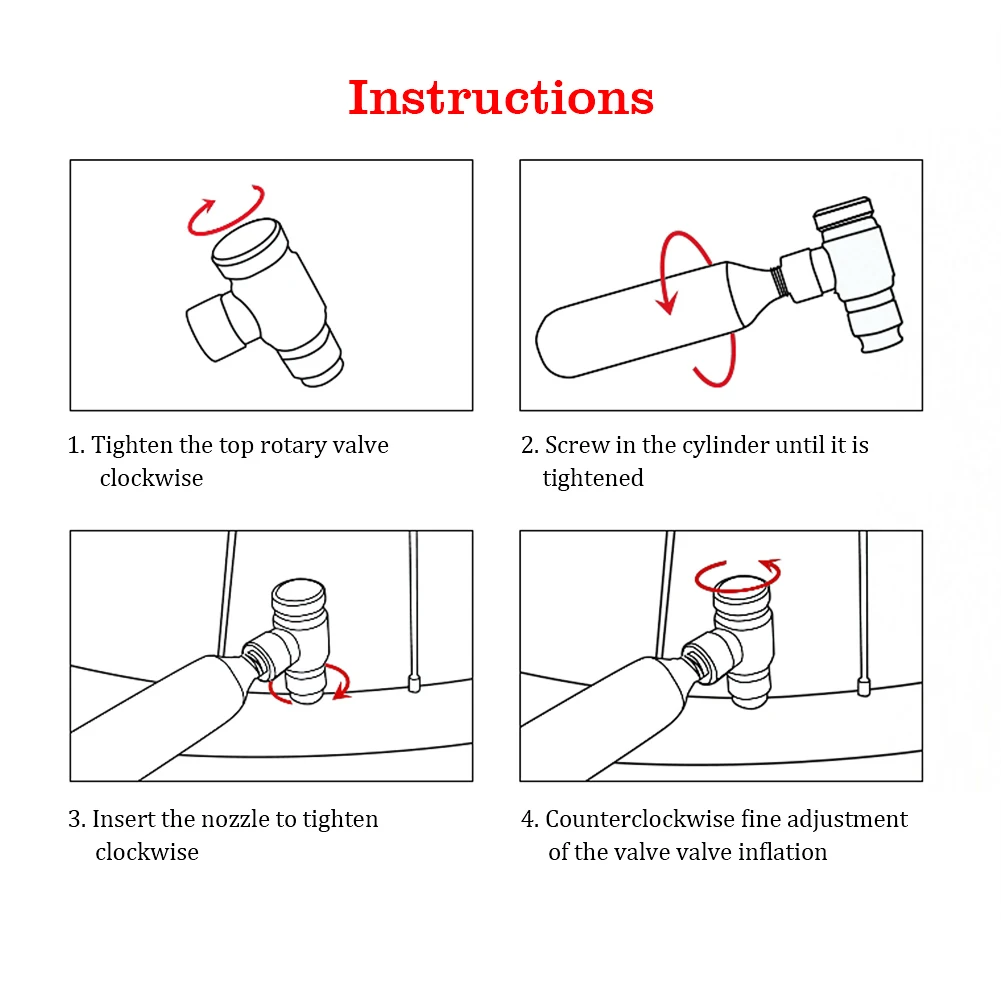 Instructions

1. Tighten the top rotary valve clockwise

2. Screw in the cylinder until it is tightened

3. Insert the nozzle to tighten clockwise

4. Counterclockwise fine adjustment of the valve valve inflation