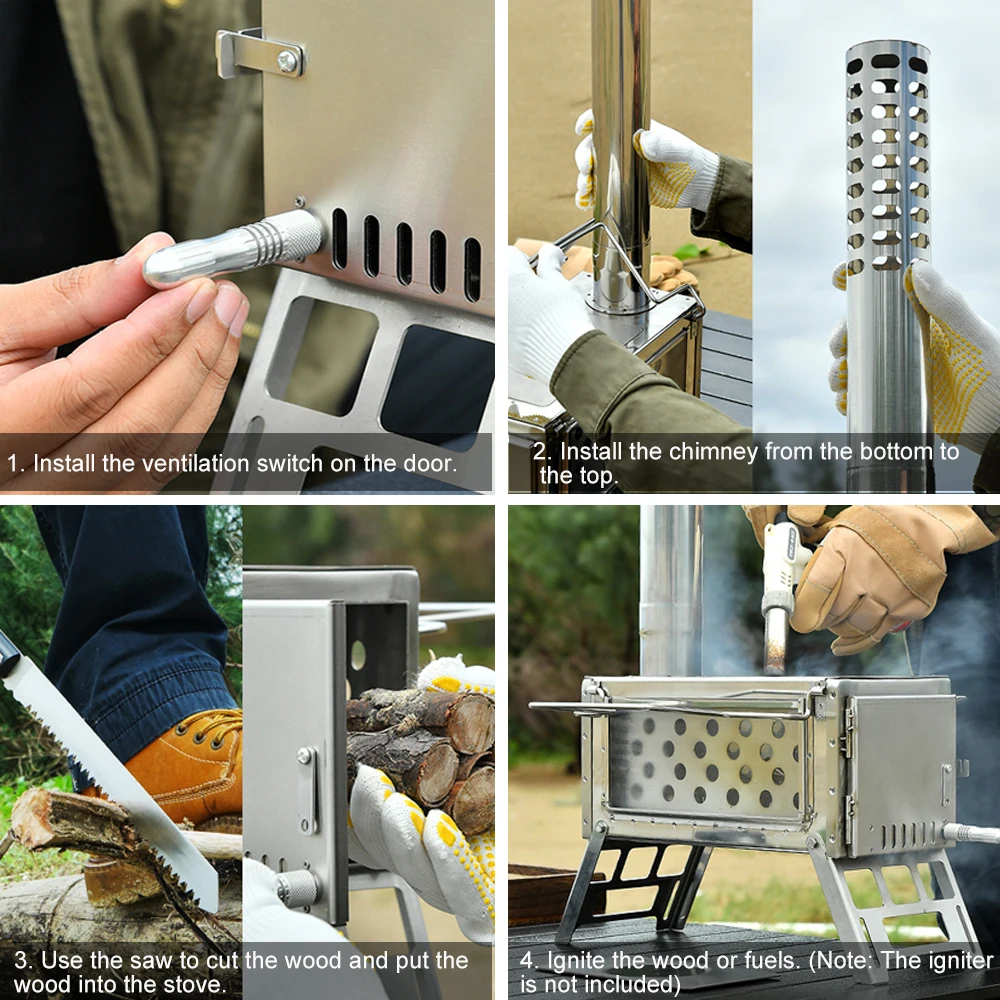 1. Install the ventilation switch on the door.

2. Install the chimney from the bottom to the top.

3. Use the saw to cut the wood and put the wood into the stove.

4. Ignite the wood or fuels. (Note: The igniter is not included)