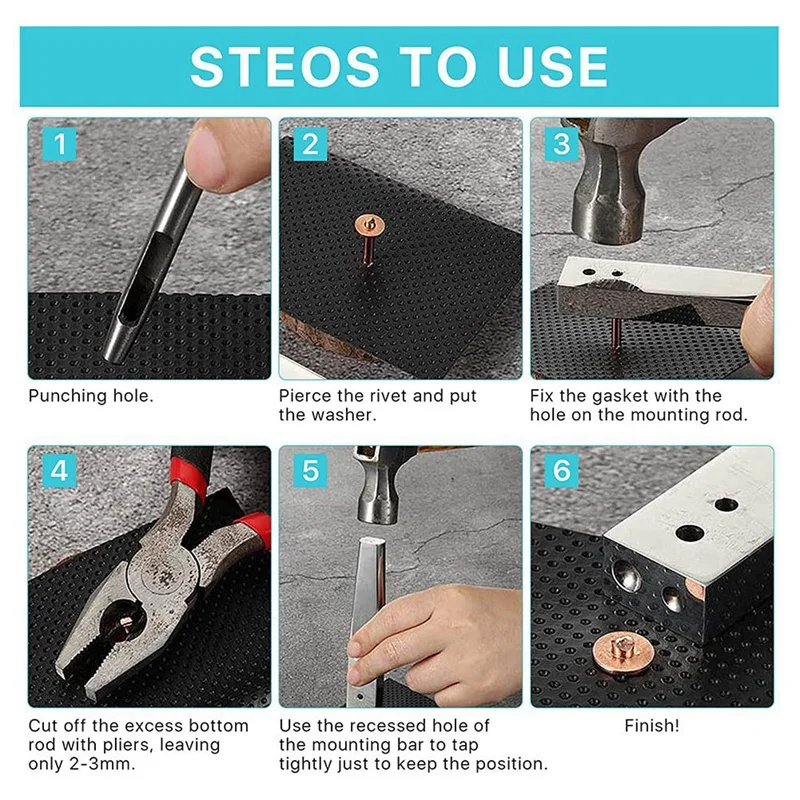 STEOS TO USE

1

Punching hole.

2

Pierce the rivet and put the washer.

3

Fix the gasket with the hole on the mounting rod.

4

Cut off the excess bottom rod with pliers, leaving only 2-3mm.

5

Use the recessed hole of the mounting bar to tap tightly just to keep the position.

6

Finish!