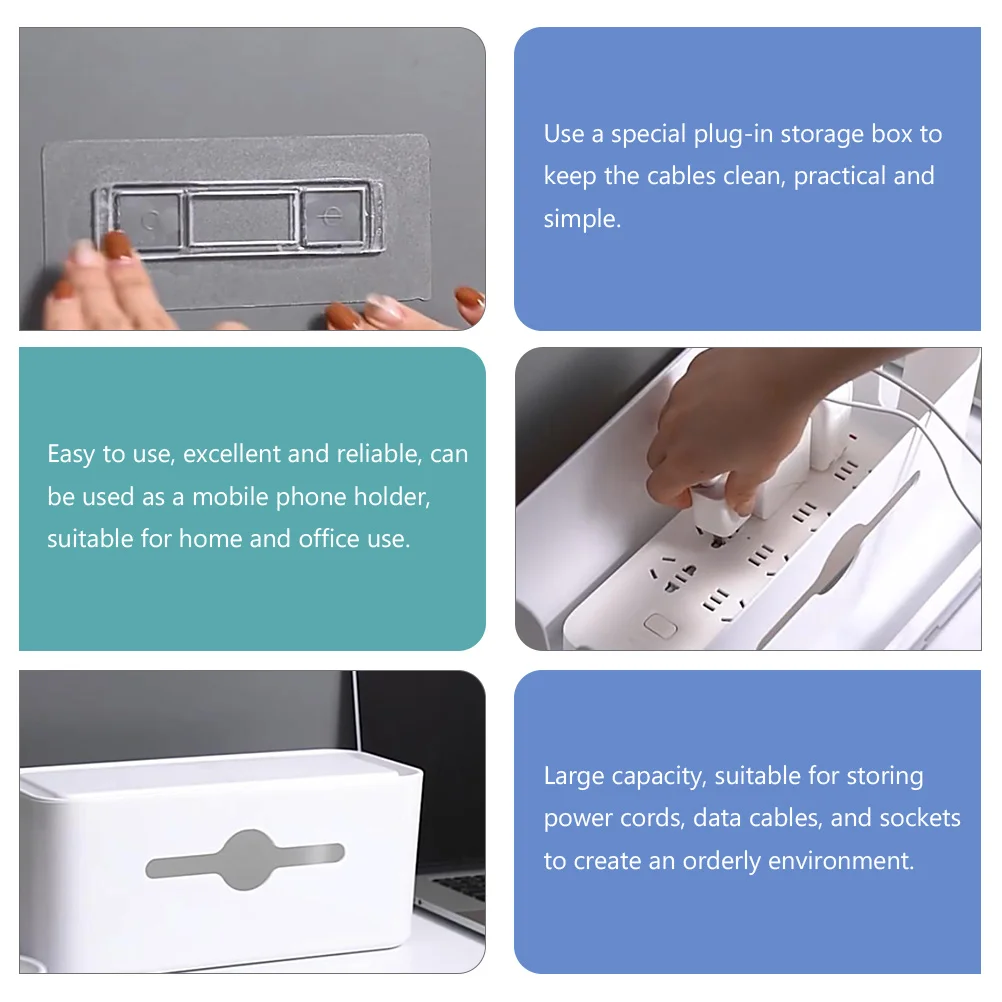 Use a special plug-in storage box to keep the cables clean, practical and simple.

Easy to use, excellent and reliable, can be used as a mobile phone holder, suitable for home and office use.

Large capacity, suitable for storing power cords, data cables, and sockets to create an orderly environment.