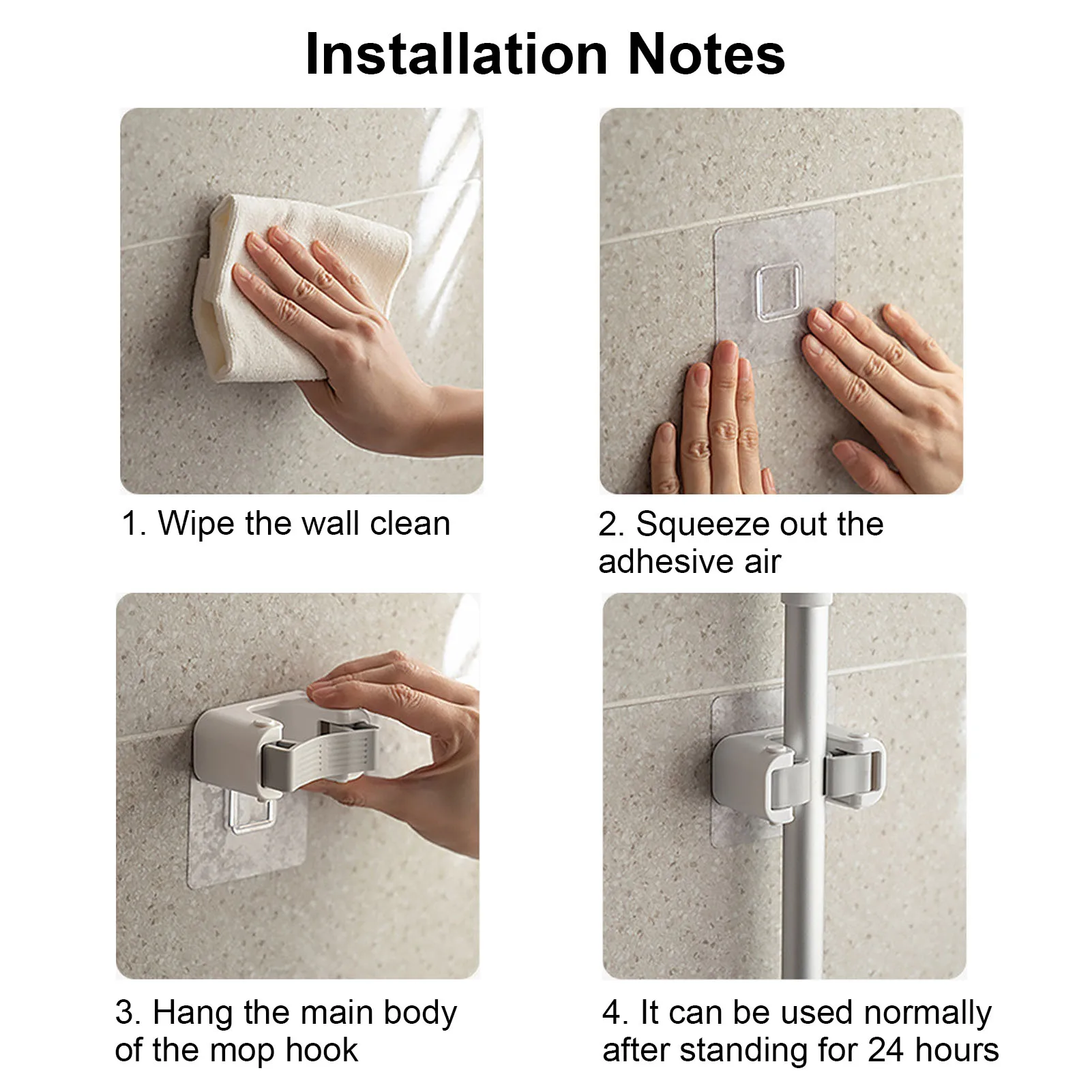 Installation Notes

1. Wipe the wall clean

2. Squeeze out the adhesive air

3. Hang the main body of the mop hook

4. It can be used normally after standing for 24 hours