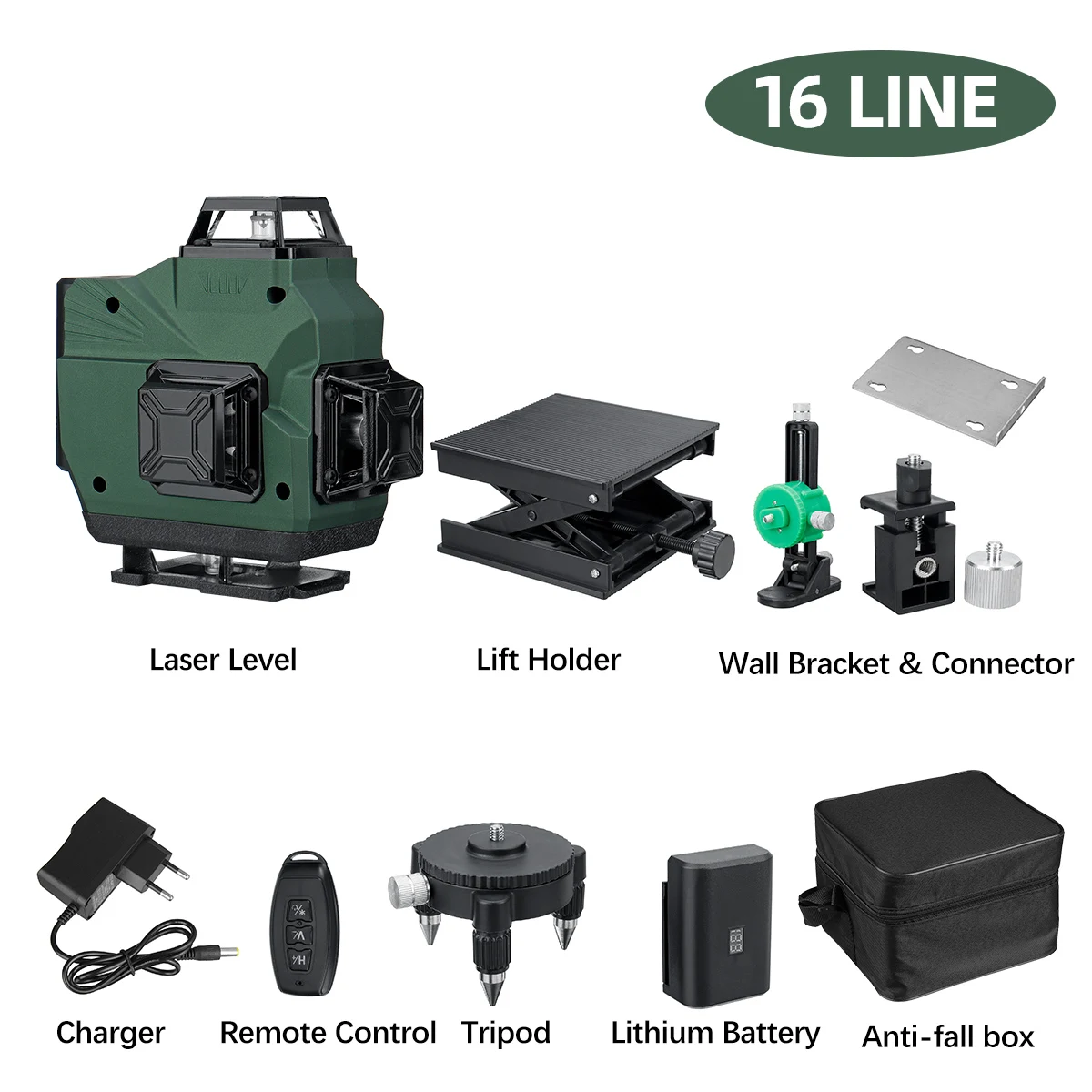 16 LINE

Laser Level

Lift Holder

Wall Bracket & Connector

Charger

Remote Control

Tripod

Lithium Battery

Anti-fall box