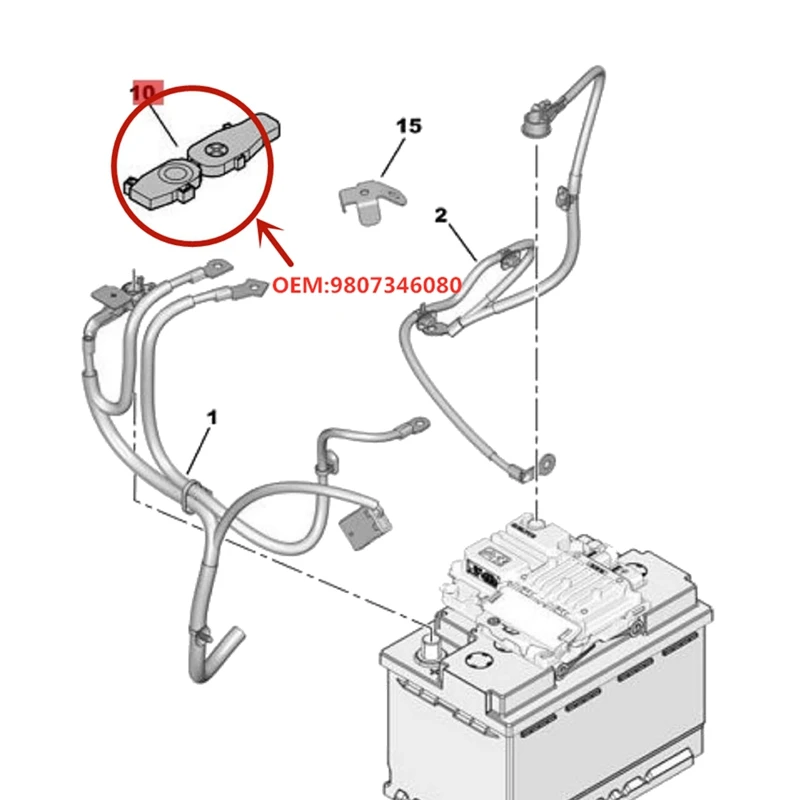 10

15

2

OEM:9807346080

1