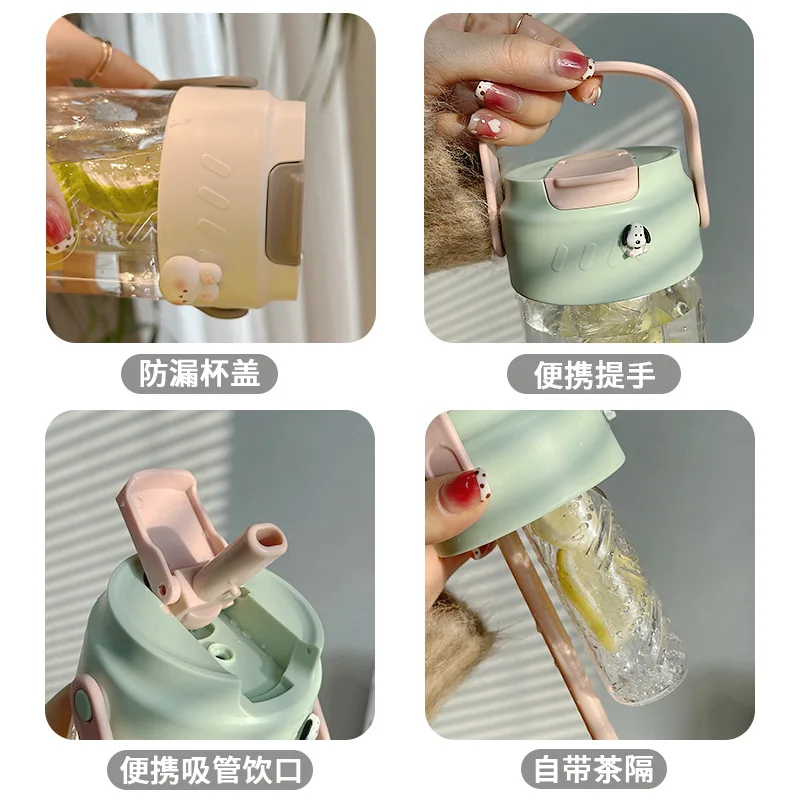 防漏杯盖

便携提手

便携吸管饮口

自带茶隔