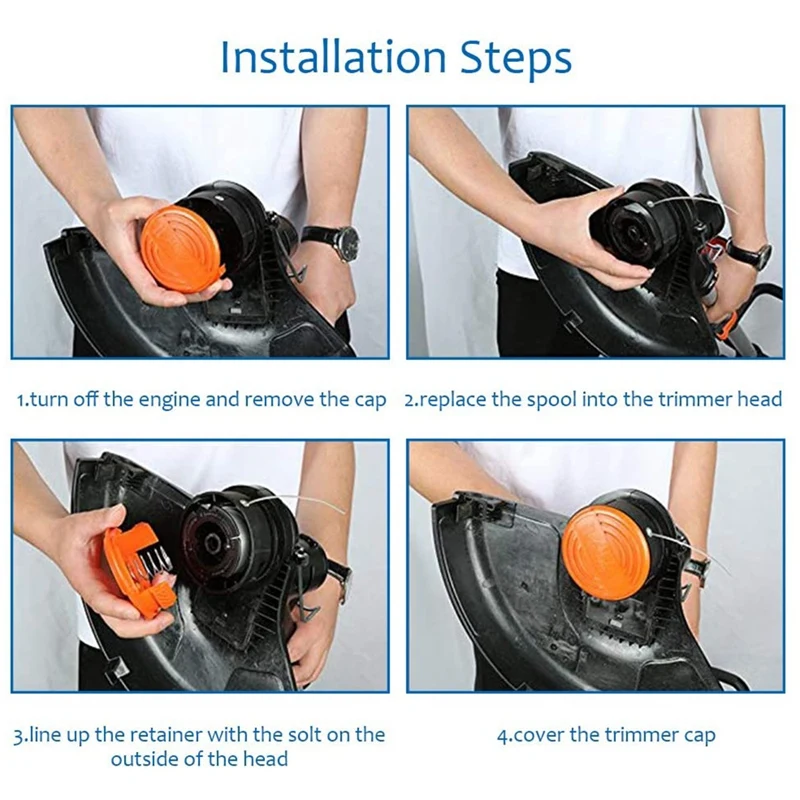 Installation Steps

1.turn off the engine and remove the cap

2.replace the spool into the trimmer head

3.line up the retainer with the solt on the outside of the head

4.cover the trimmer cap