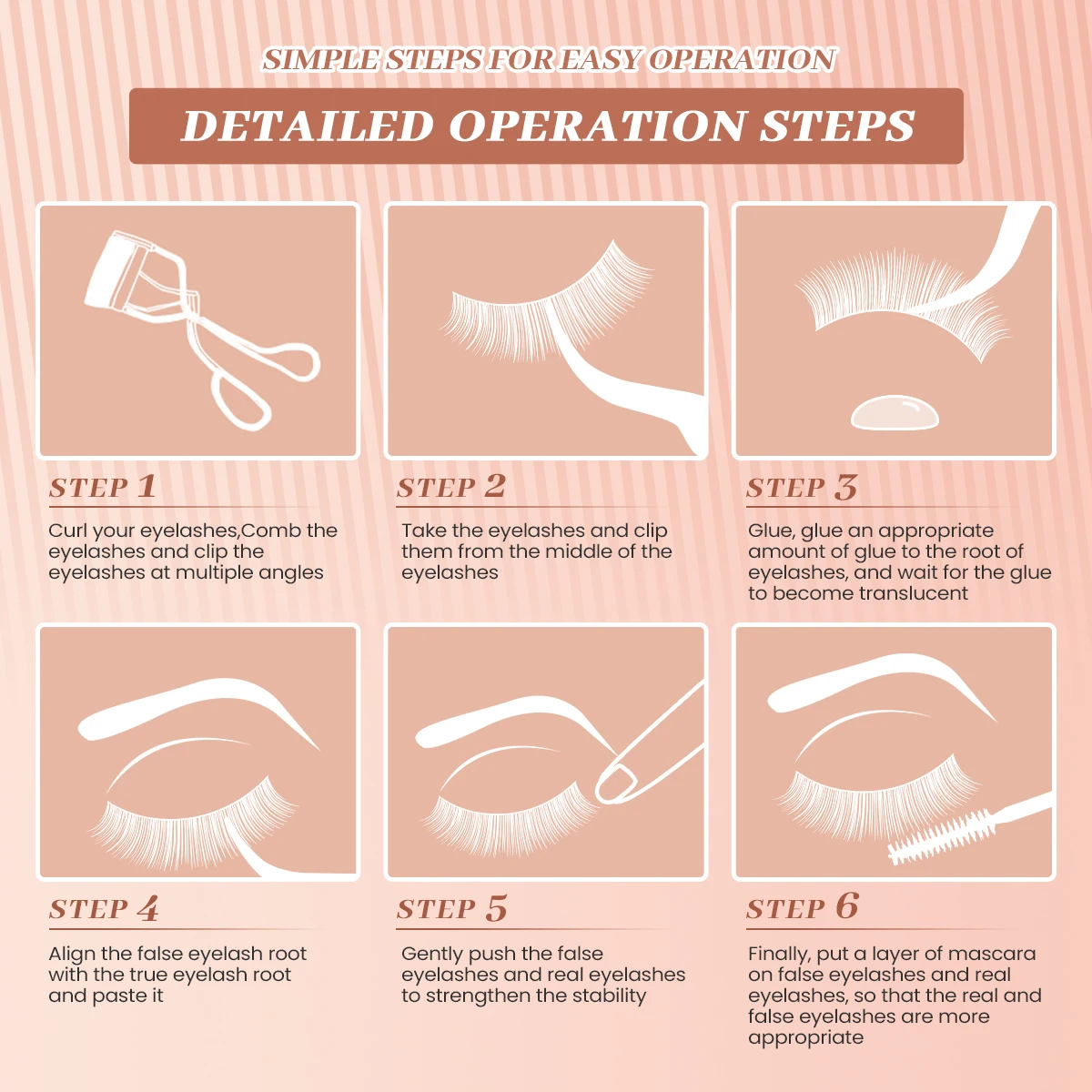 SIMPLE STEPS FOR EASY OPERATION

DETAILED OPERATION STEPS

STEP 1

Curl your eyelashes,Comb the eyelashes and clip the eyelashes at multiple angles

STEP 2

Take the eyelashes and clip them from the middle of the eyelashes

STEP 3

Glue, glue an appropriate amount of glue to the root of eyelashes, and wait for the glue to become translucent

STEP 4

Align the false eyelash root with the true eyelash root and paste it

STEP 5

Gently push the false eyelashes and real eyelashes to strengthen the stability

STEP 6

Finally, put a layer of mascara on false eyelashes and real eyelashes, so that the real and false eyelashes are more appropriate