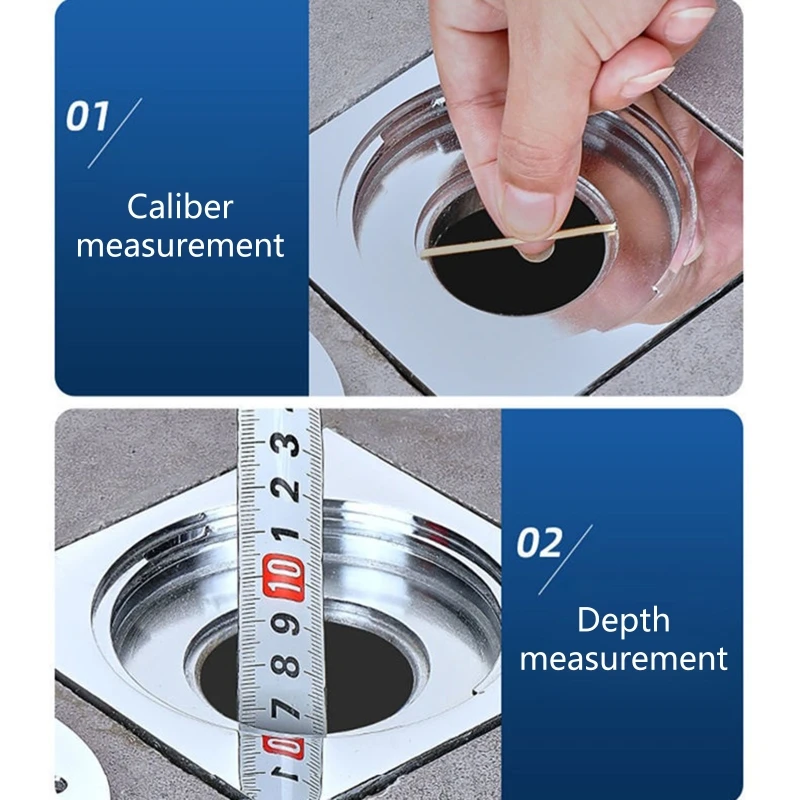 01

Caliber measurement

3
2
1
10
9
8
7

02

Depth measurement