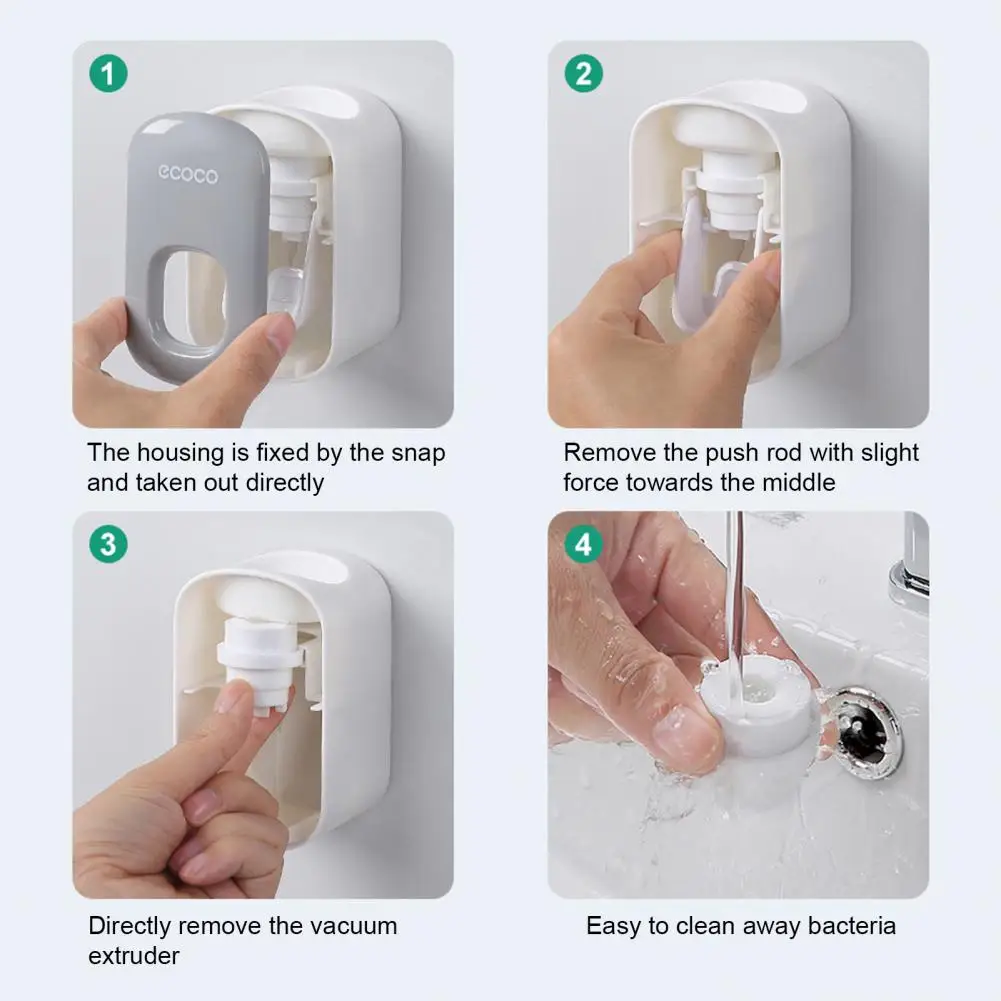 1

ecoco

The housing is fixed by the snap and taken out directly

2

Remove the push rod with slight force towards the middle

3

Directly remove the vacuum extruder

4

Easy to clean away bacteria