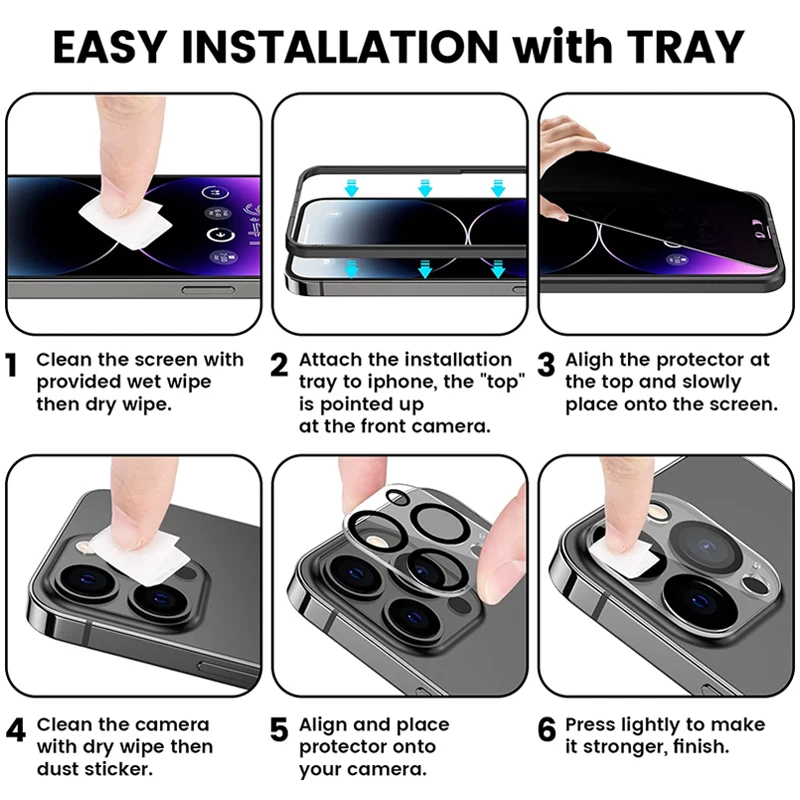 EASY INSTALLATION with TRAY

1 Clean the screen with provided wet wipe then dry wipe.

2 Attach the installation tray to iphone, the "top" is pointed up at the front camera.

3 Aligh the protector at the top and slowly place onto the screen.

4 Clean the camera with dry wipe then dust sticker.

5 Align and place protector onto your camera.

6 Press lightly to make it stronger, finish.