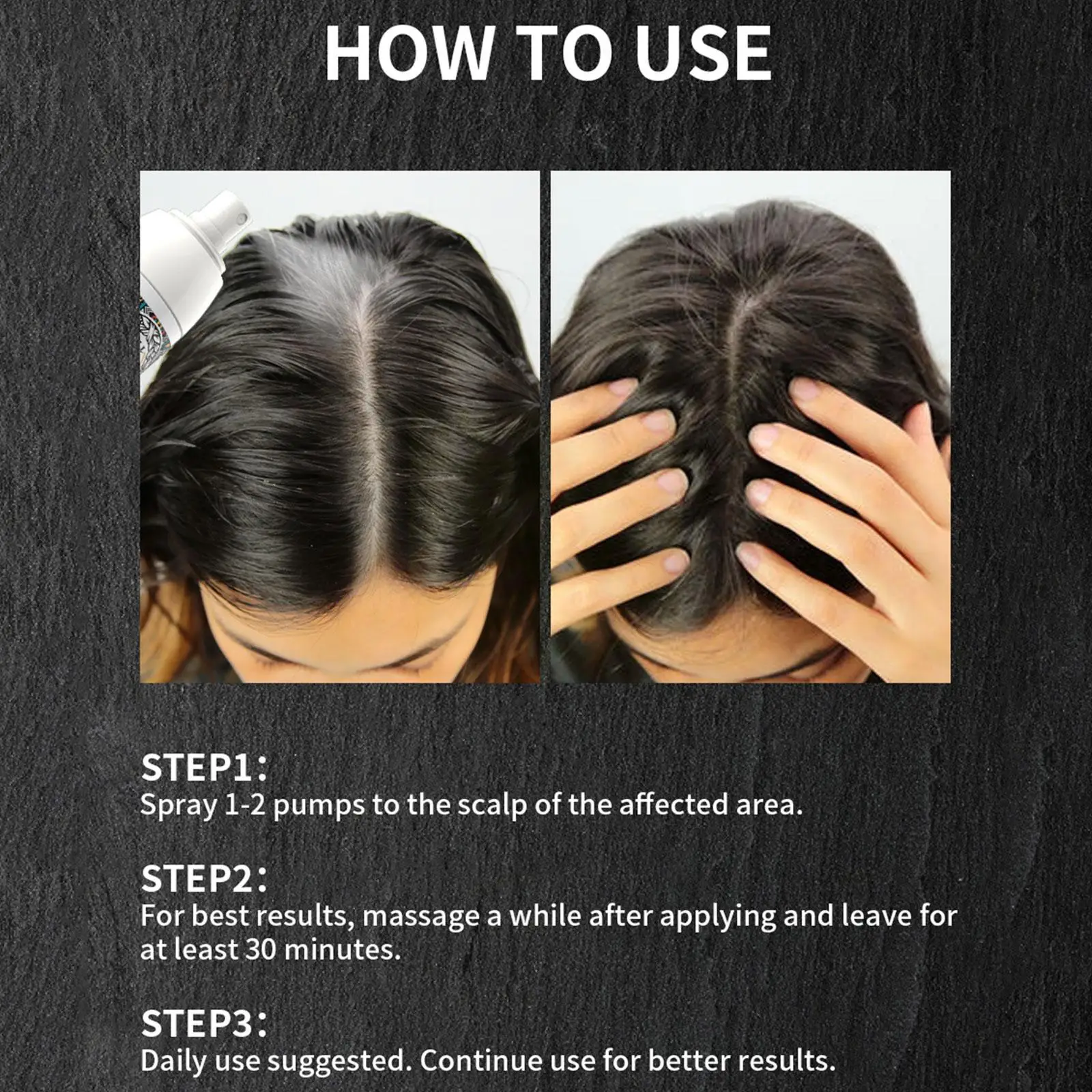 HOW TO USE

STEP1:
Spray 1-2 pumps to the scalp of the affected area.

STEP2:
For best results, massage a while after applying and leave for at least 30 minutes.

STEP3:
Daily use suggested. Continue use for better results.