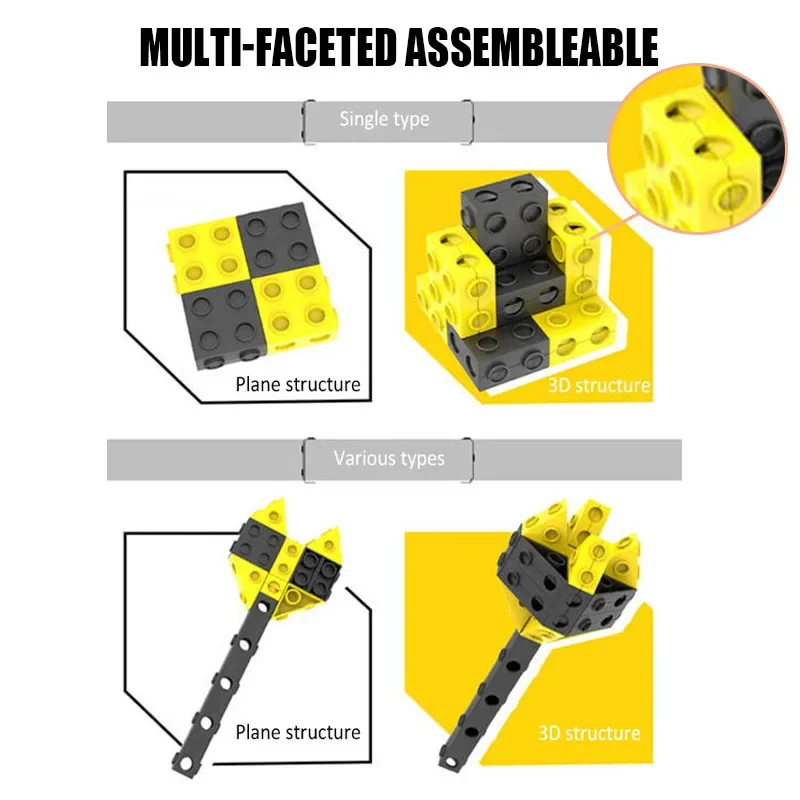 MULTI-FACETED ASSEMBLEABLE

Single type

Plane structure

3D structure

Various types

Plane structure

3D structure