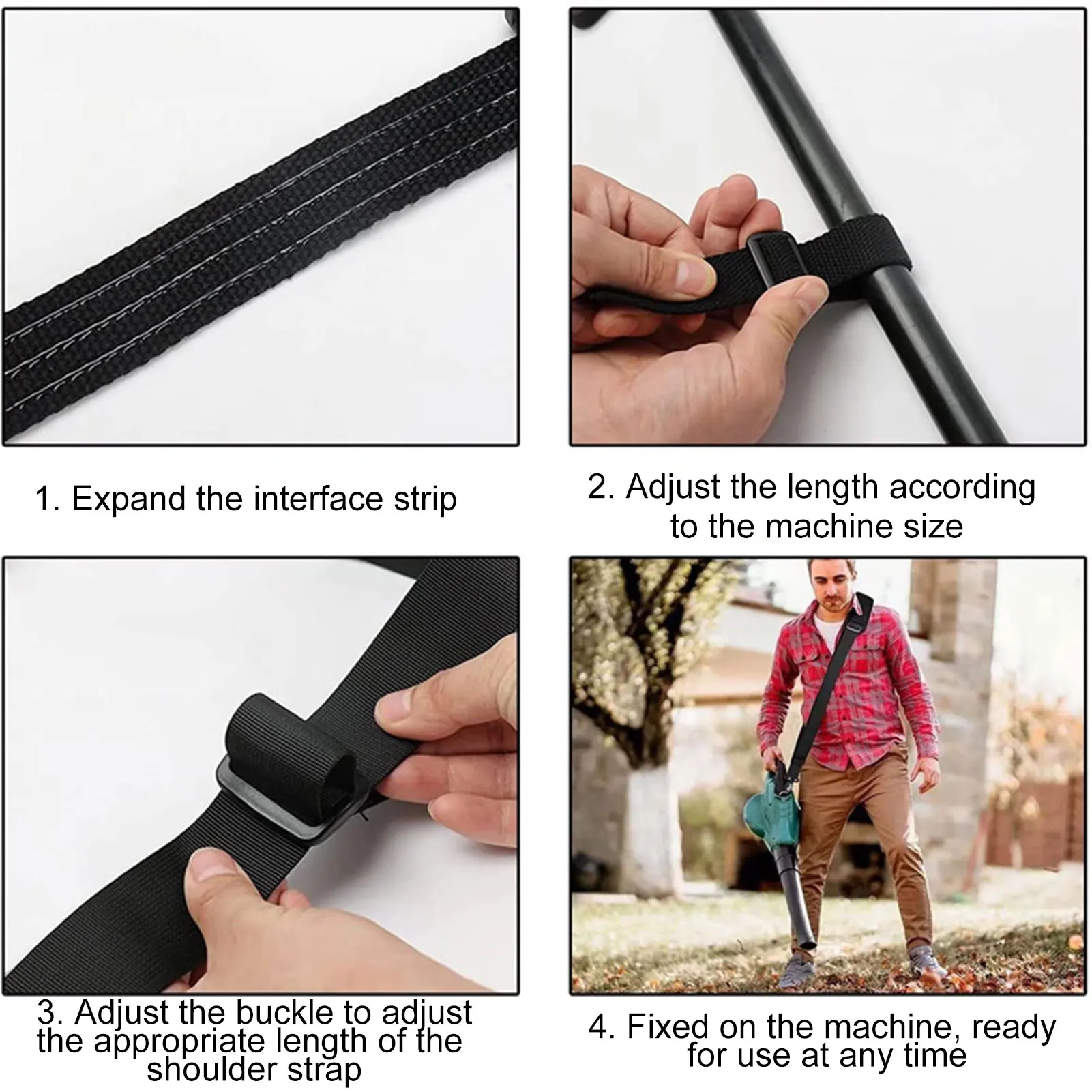 1. Expand the interface strip

2. Adjust the length according to the machine size

3. Adjust the buckle to adjust the appropriate length of the shoulder strap

4. Fixed on the machine, ready for use at any time