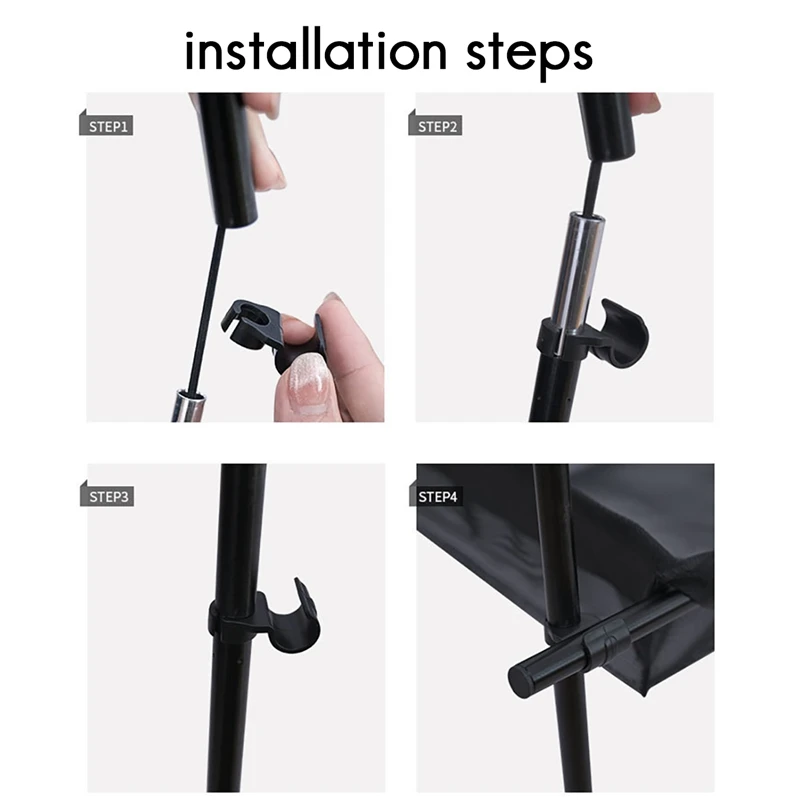 installation steps

STEP1

STEP2

STEP3

STEP4