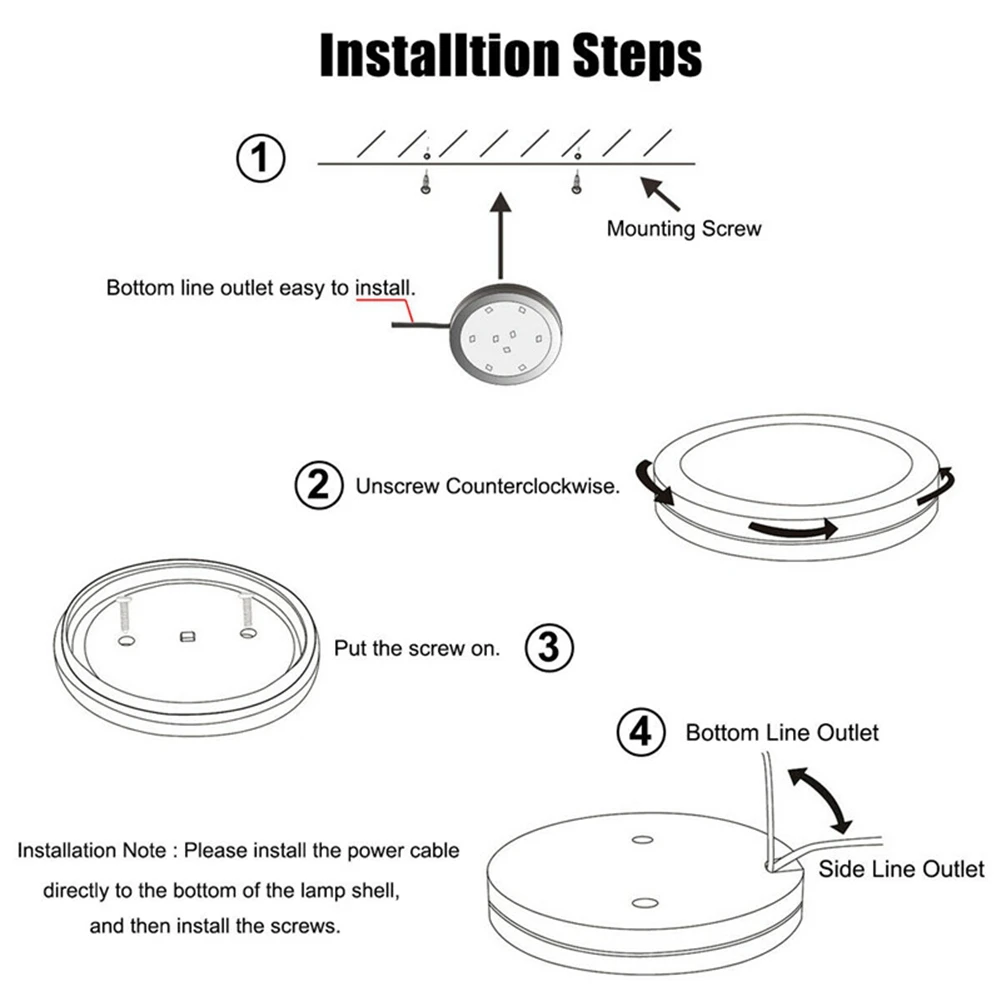 Installtion Steps

1

Mounting Screw

Bottom line outlet easy to install.

2 Unscrew Counterclockwise.

Put the screw on. 3

4 Bottom Line Outlet

Side Line Outlet

Installation Note : Please install the power cable directly to the bottom of the lamp shell, and then install the screws.