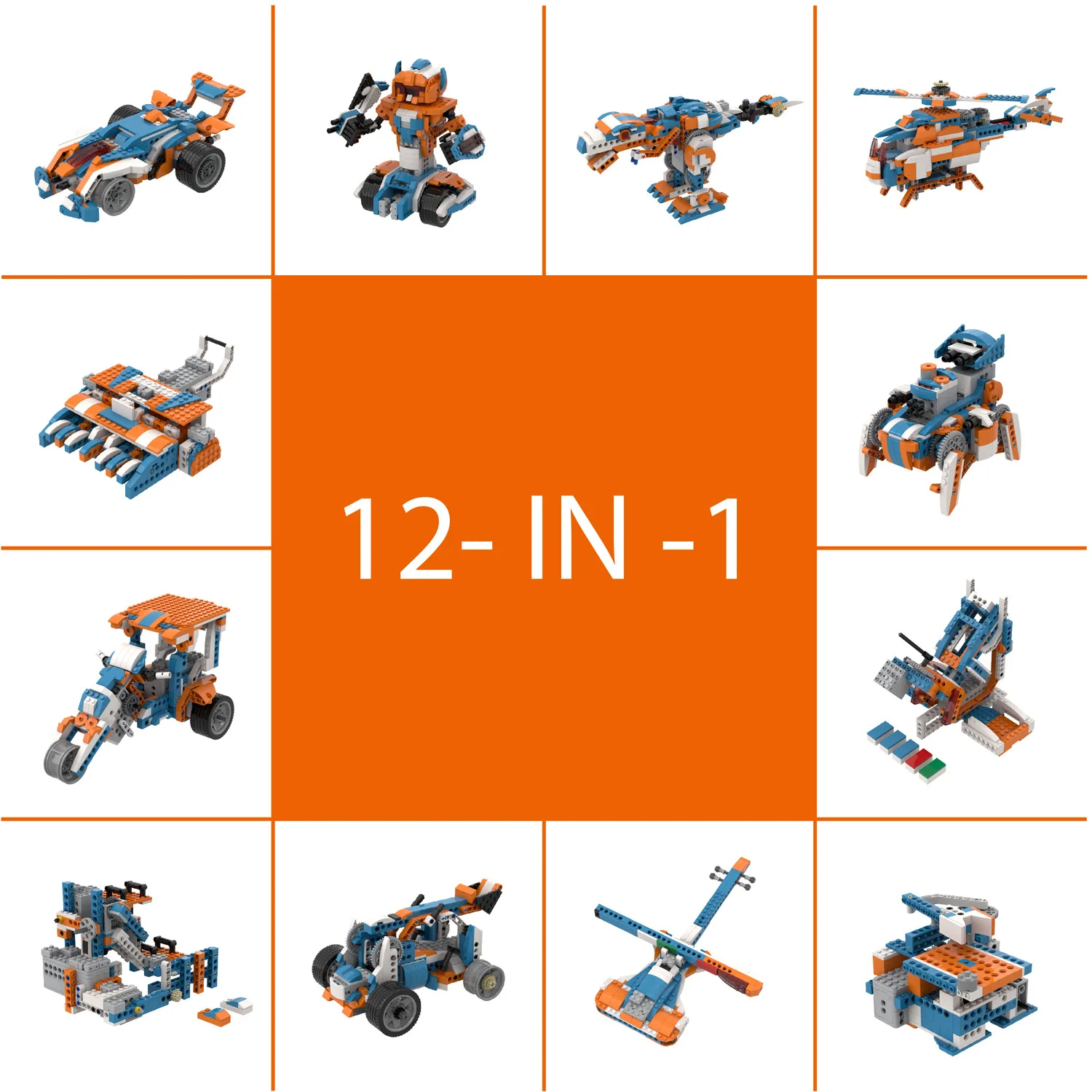 12- IN -1