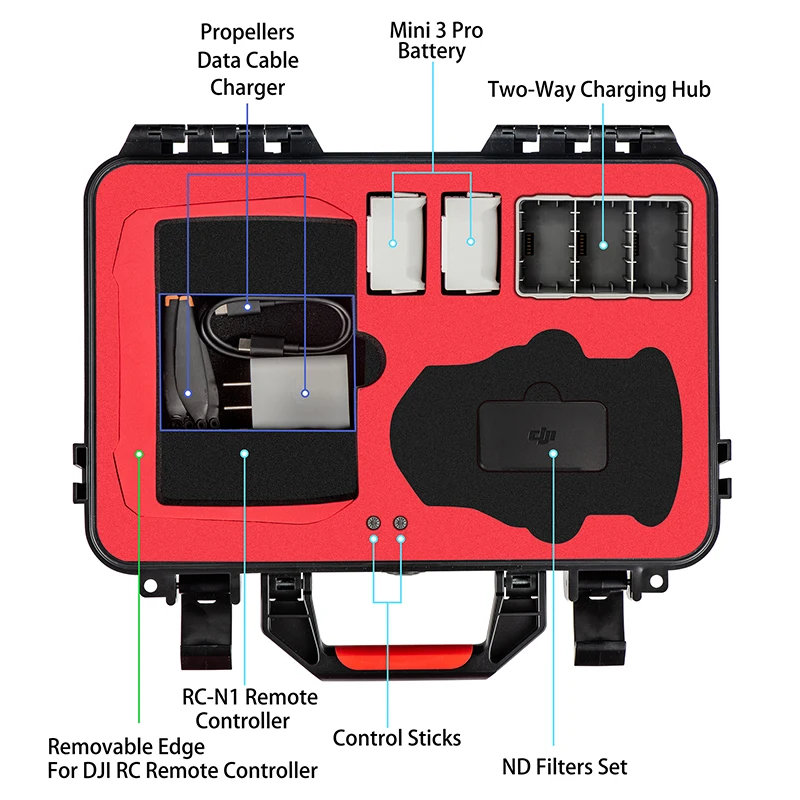 Propellers
Data Cable
Charger

Mini 3 Pro
Battery

Two-Way Charging Hub

dji

RC-N1 Remote
Controller

Removable Edge
For DJI RC Remote Controller

Control Sticks

ND Filters Set