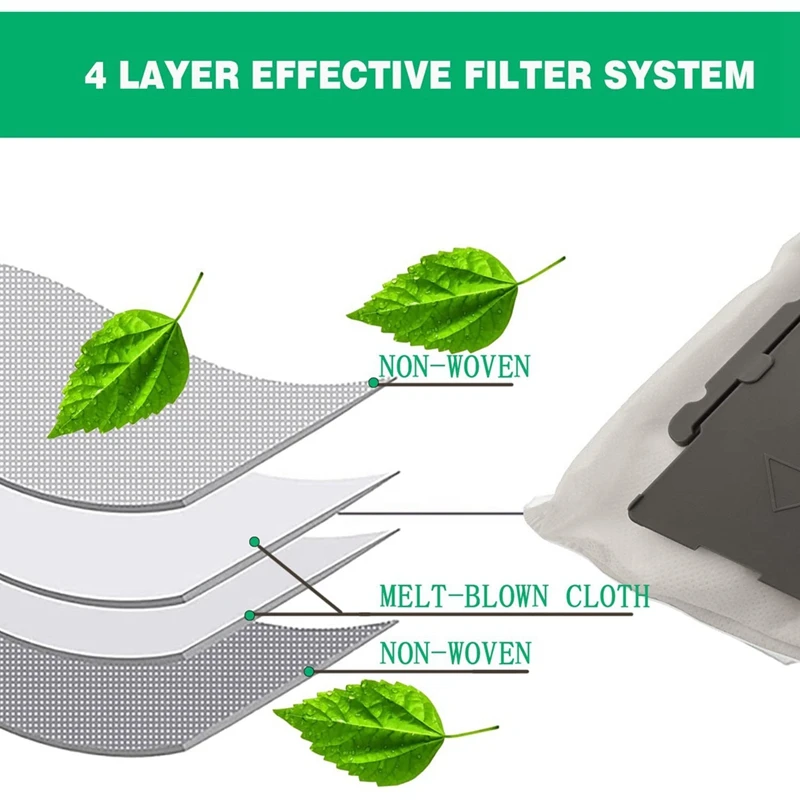 4 LAYER EFFECTIVE FILTER SYSTEM

NON-WOVEN

MELT-BLOWN CLOTH

NON-WOVEN