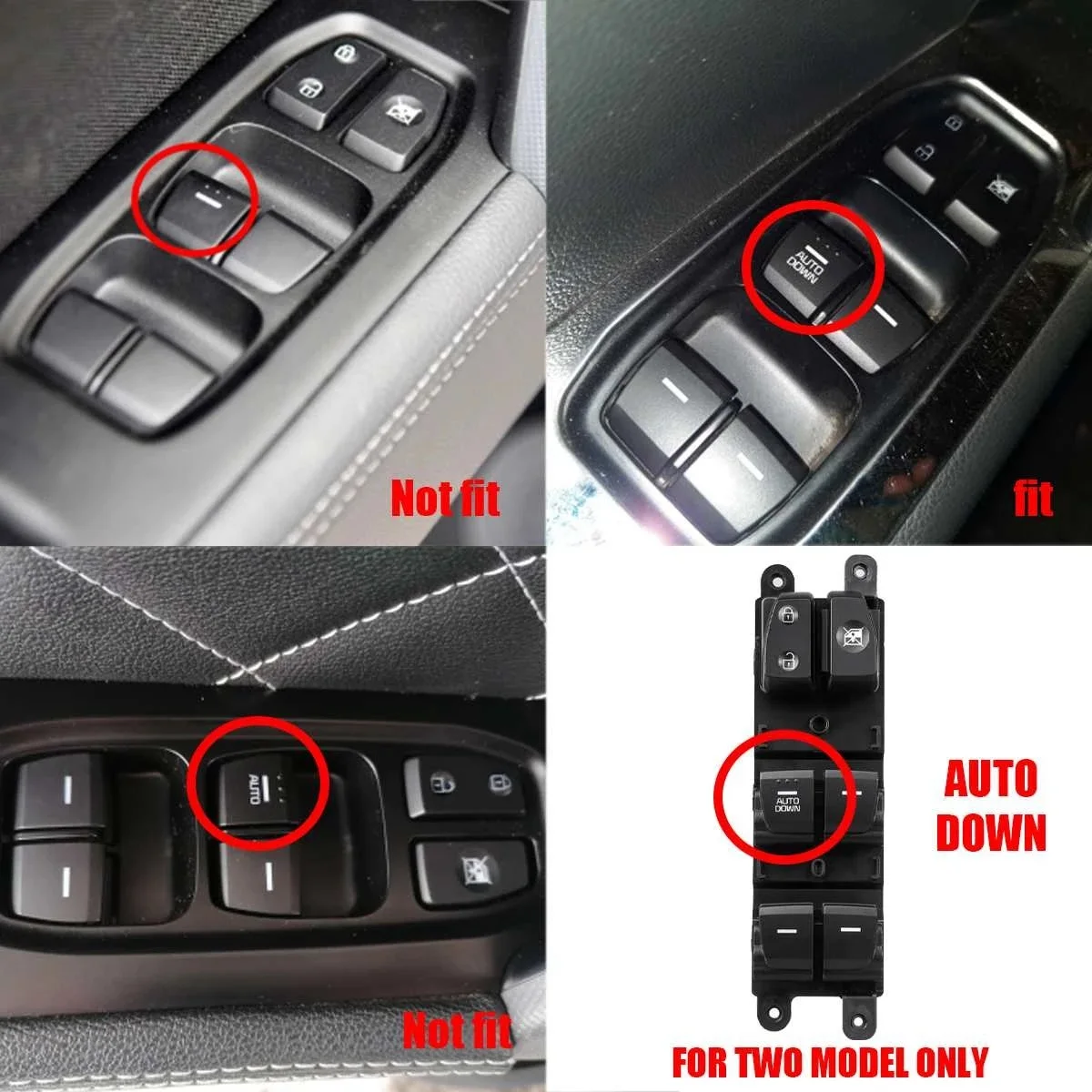 Not fit

AUTO DOWN

fit

AUTO

Not fit

AUTO DOWN

AUTO DOWN

FOR TWO MODEL ONLY