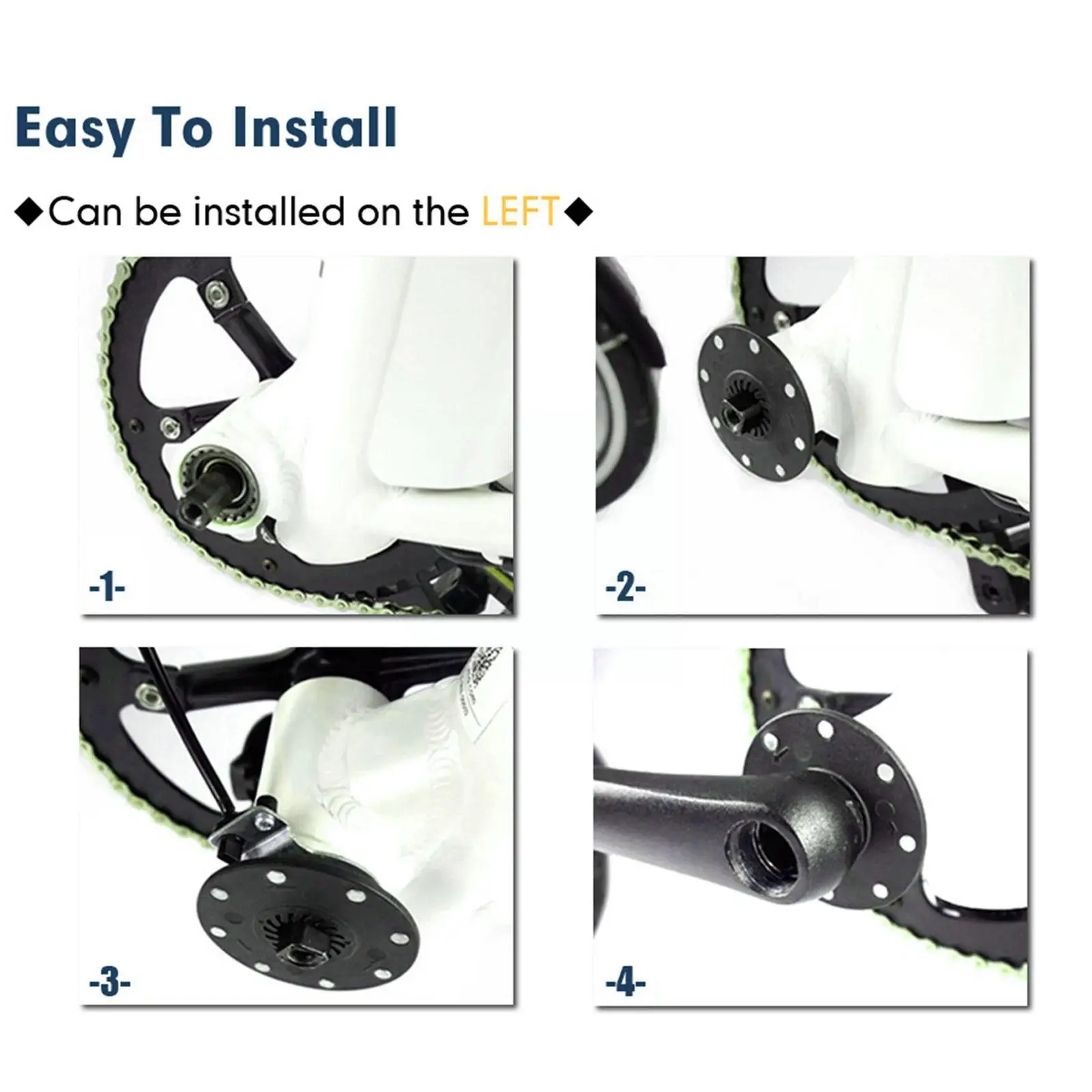 Easy To Install

◆Can be installed on the LEFT◆

-1-

-2-

-3-

-4-