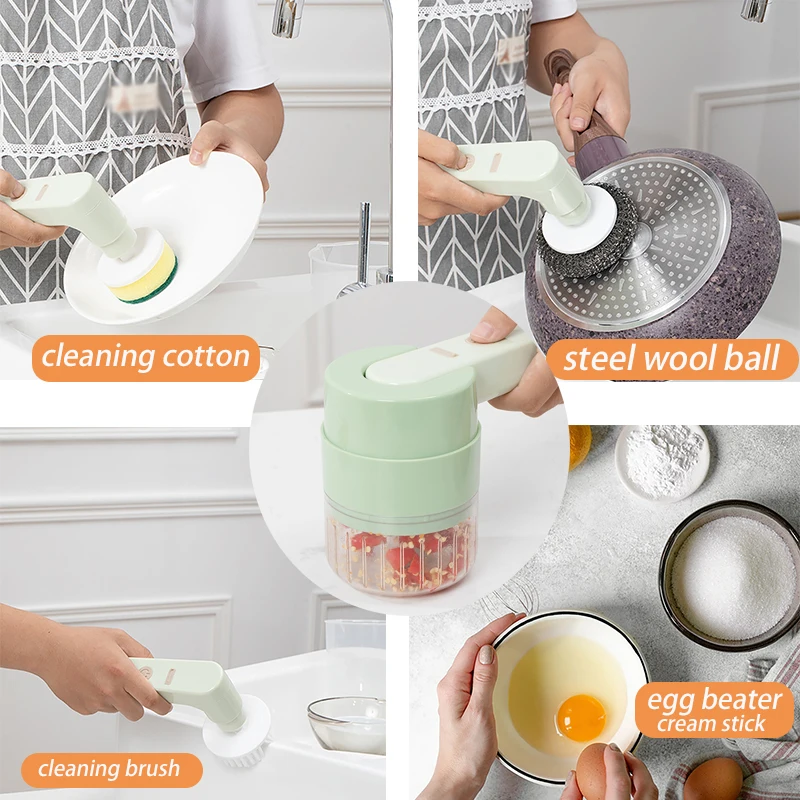 cleaning cotton

steel wool ball

cleaning brush

egg beater
cream stick