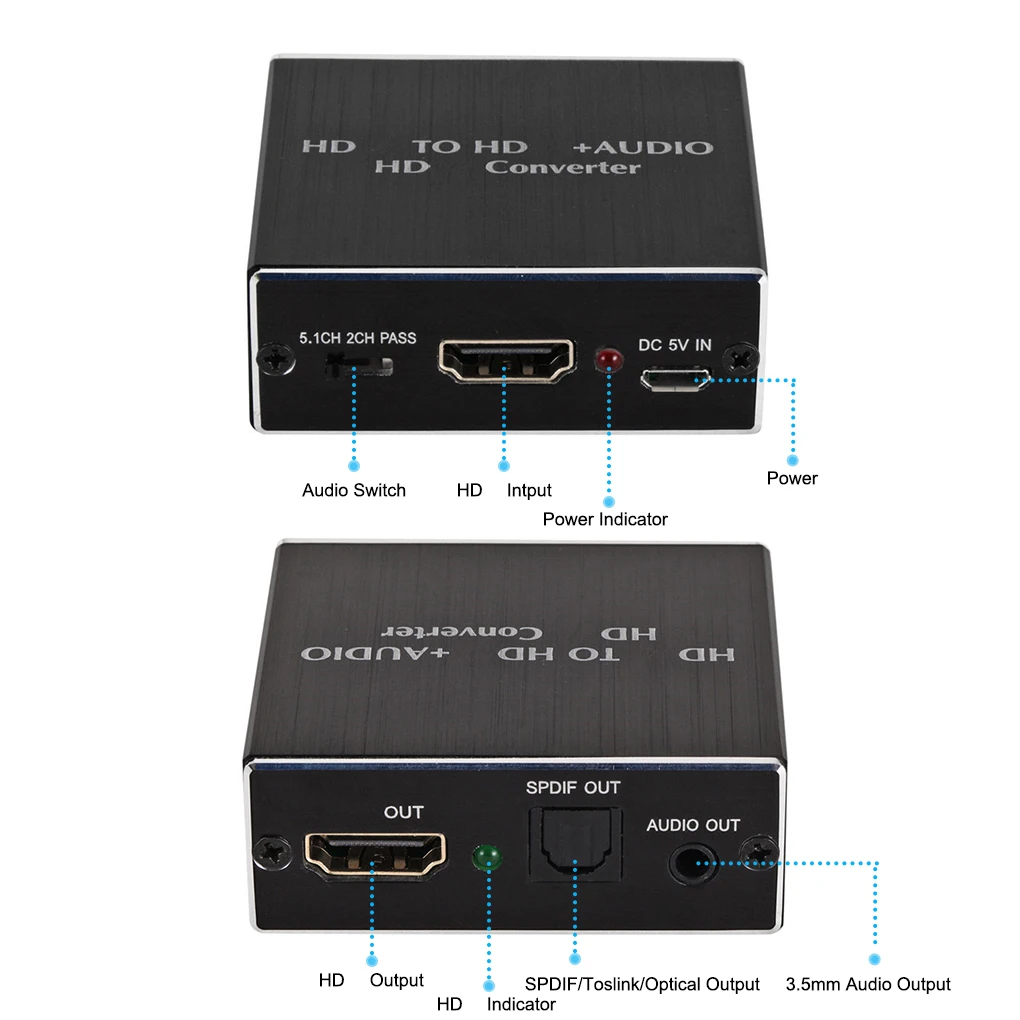 HD TO HD +AUDIO
HD Converter

5.1CH 2CH PASS

DC 5V IN

Audio Switch

HD Intput

Power Indicator

Power

HD TO HD +AUDIO
HD Converter

OUT

SPDIF OUT

AUDIO OUT

HD Output

HD Indicator

SPDIF/Toslink/Optical Output

3.5mm Audio Output