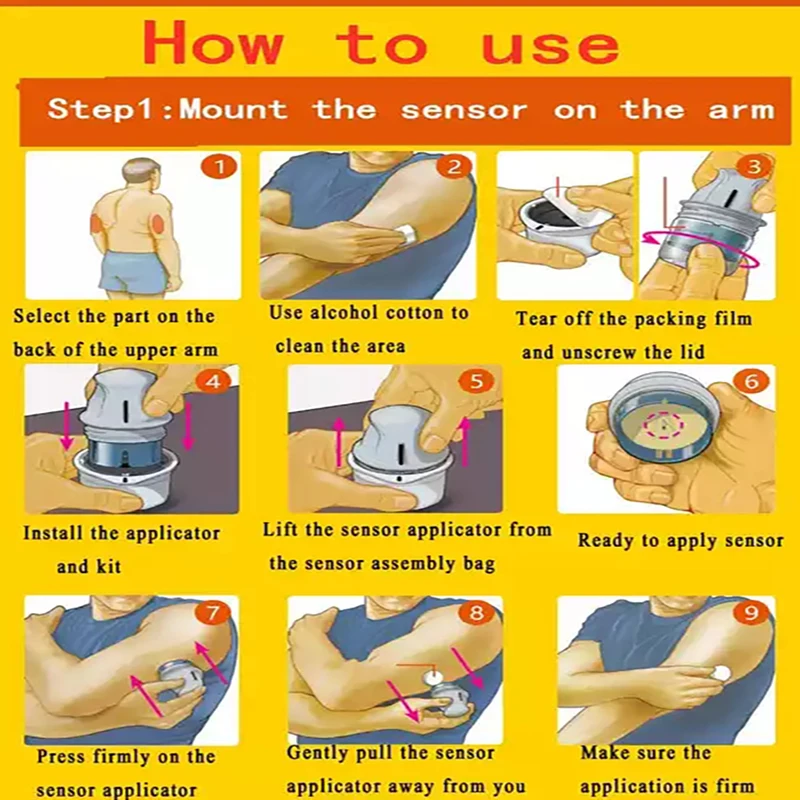 How to use

Step1:Mount the sensor on the arm

1
Select the part on the back of the upper arm

2
Use alcohol cotton to clean the area

3
Tear off the packing film and unscrew the lid

4
Install the applicator and kit

5
Lift the sensor applicator from the sensor assembly bag

6
Ready to apply sensor

7
Press firmly on the sensor applicator

8
Gently pull the sensor applicator away from you

9
Make sure the application is firm