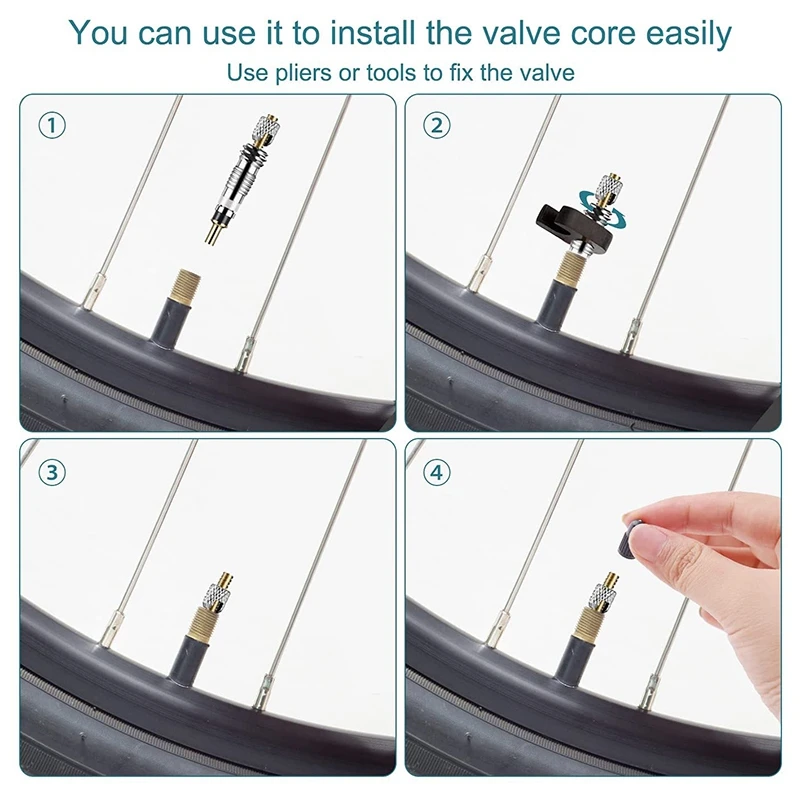 You can use it to install the valve core easily

Use pliers or tools to fix the valve

①

②

③

④