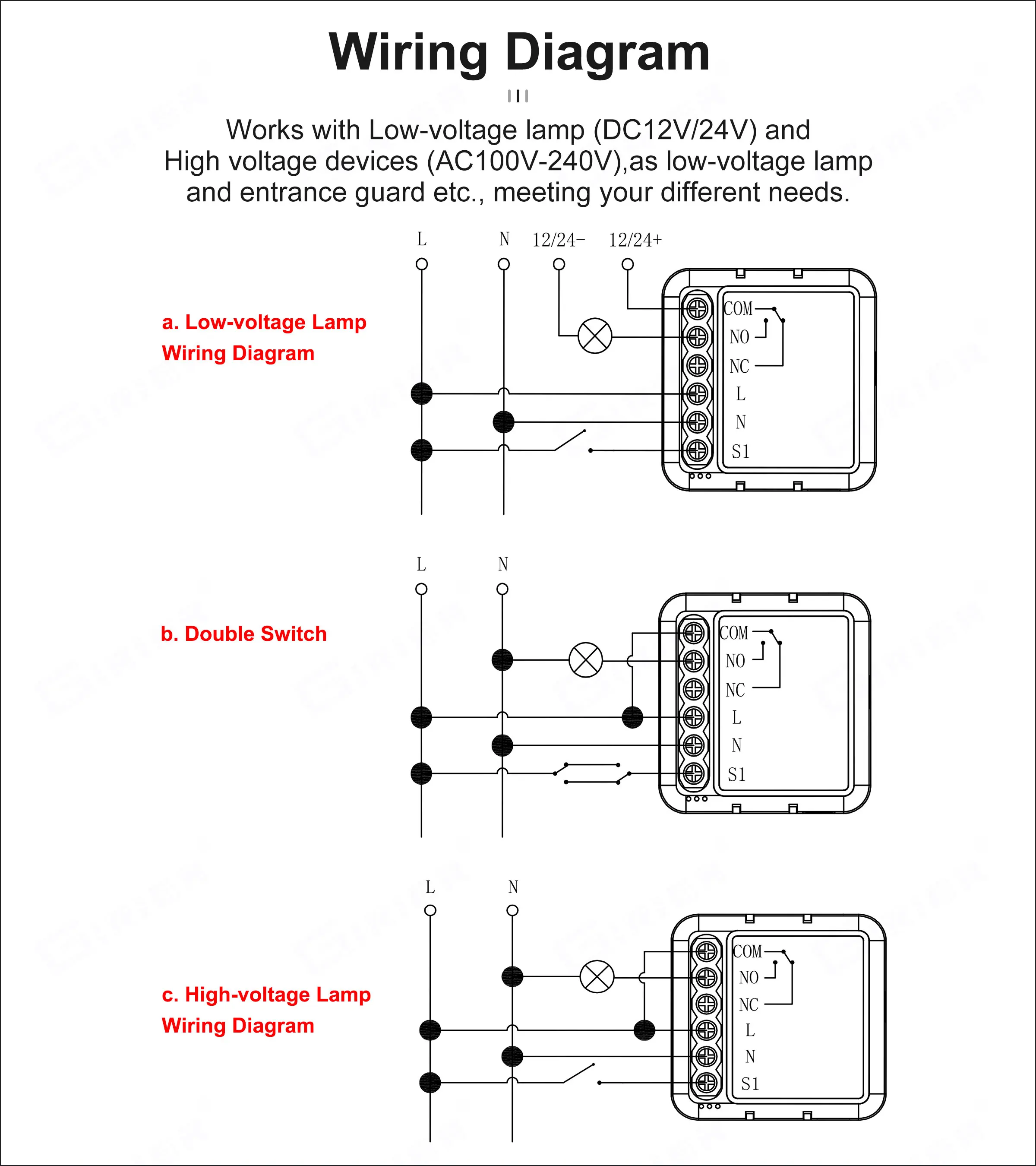 Wiring Diagram

Works with Low-voltage lamp (DC12V/24V) and High voltage devices (AC100V-240V),as low-voltage lamp and entrance guard etc., meeting your different needs.

a. Low-voltage Lamp Wiring Diagram

L N 12/24- 12/24+

COM
NO
NC
L
N
S1

b. Double Switch

L N

COM
NO
NC
L
N
S1

c. High-voltage Lamp Wiring Diagram

L N

COM
NO
NC
L
N
S1