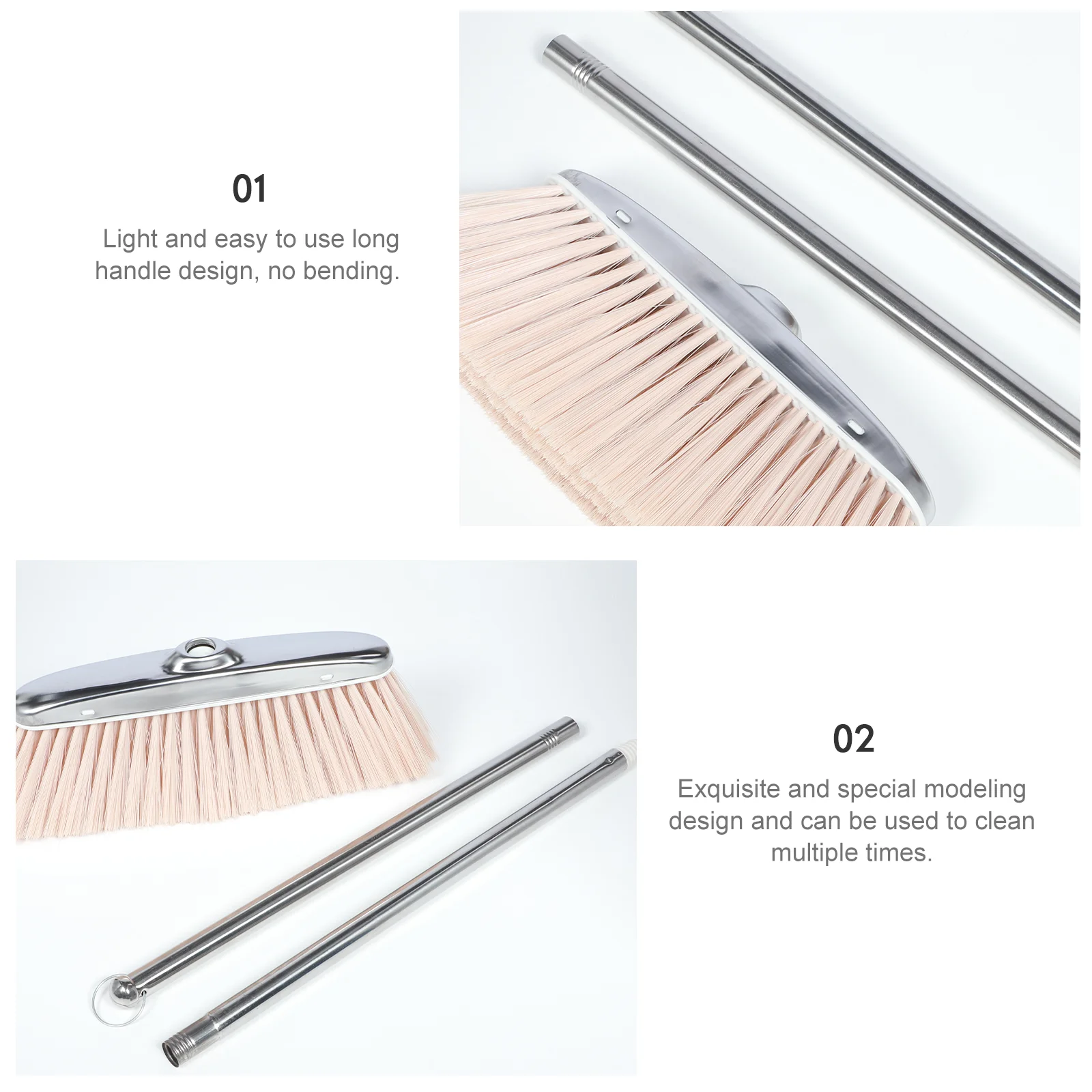 01

Light and easy to use long handle design, no bending.

02

Exquisite and special modeling design and can be used to clean multiple times.