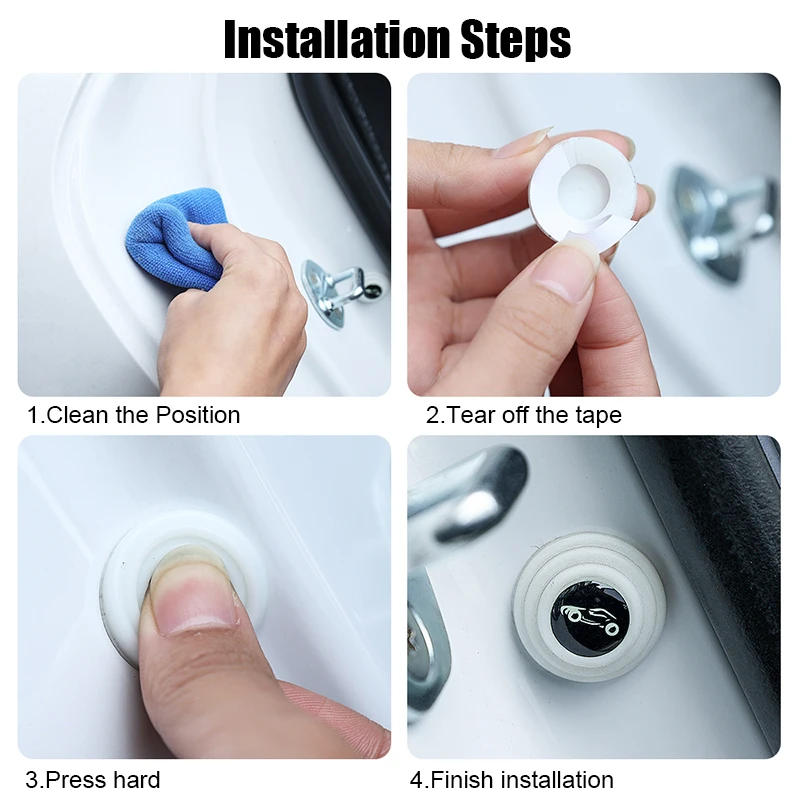 Installation Steps

1.Clean the Position

2.Tear off the tape

3.Press hard

4.Finish installation