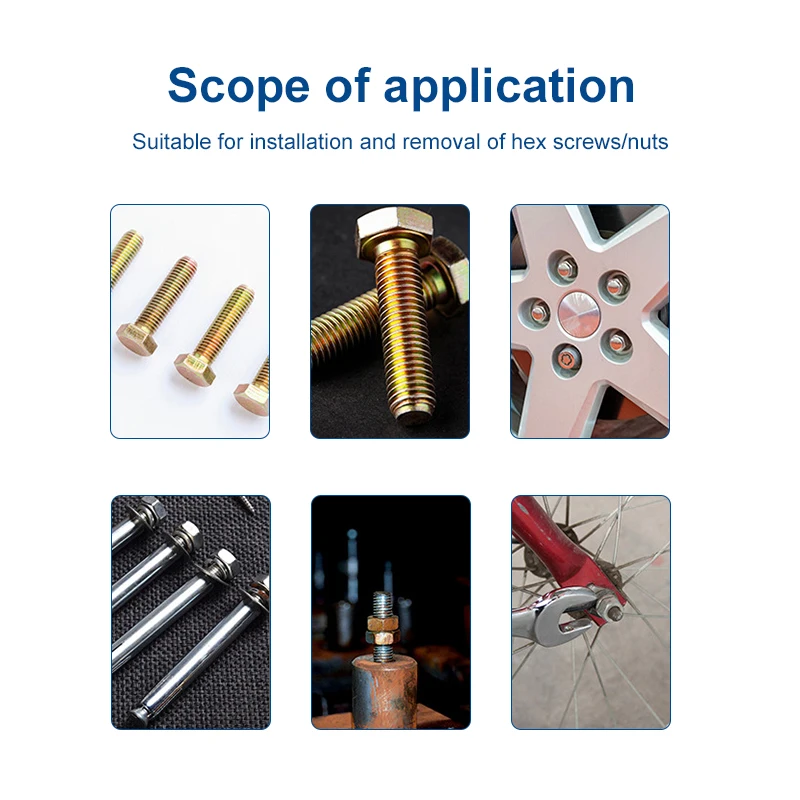 Scope of application

Suitable for installation and removal of hex screws/nuts