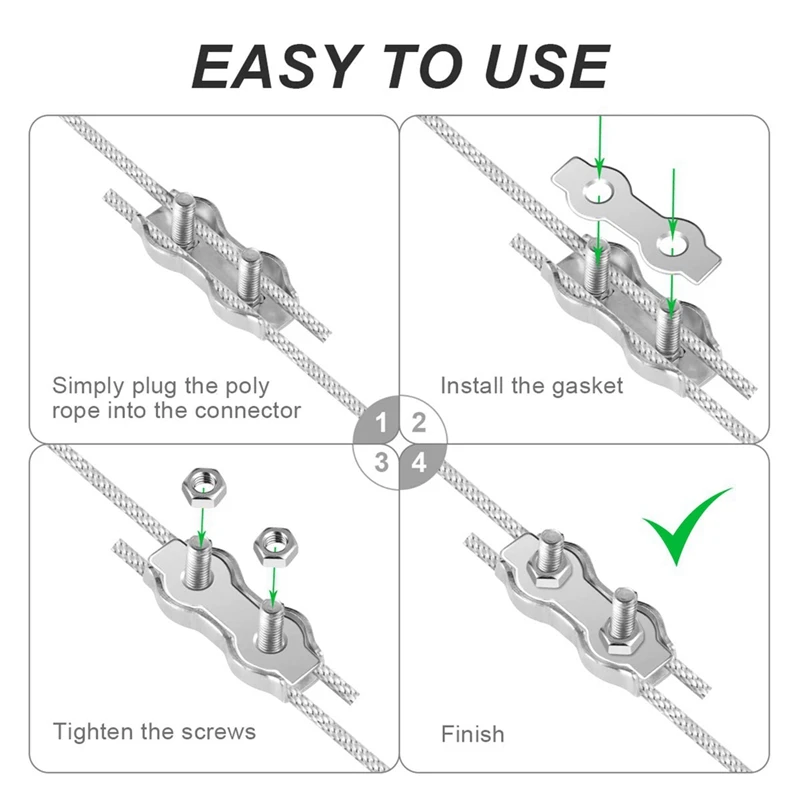 EASY TO USE

Simply plug the poly rope into the connector

Install the gasket

1 2
3 4

Tighten the screws

Finish