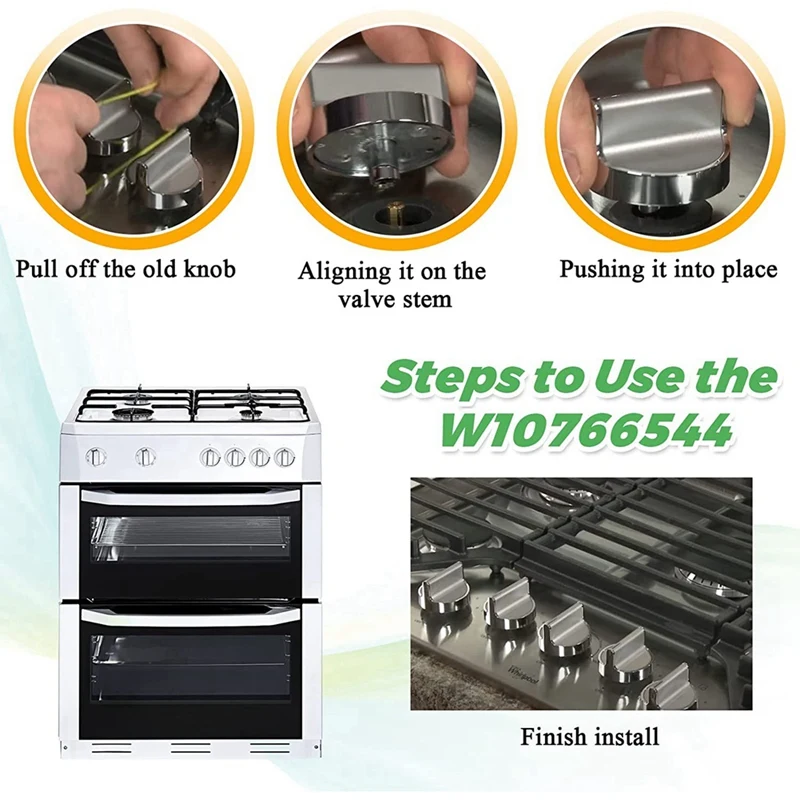 Pull off the old knob

Aligning it on the valve stem

Pushing it into place

Steps to Use the W10766544

Whirlpool

Finish install